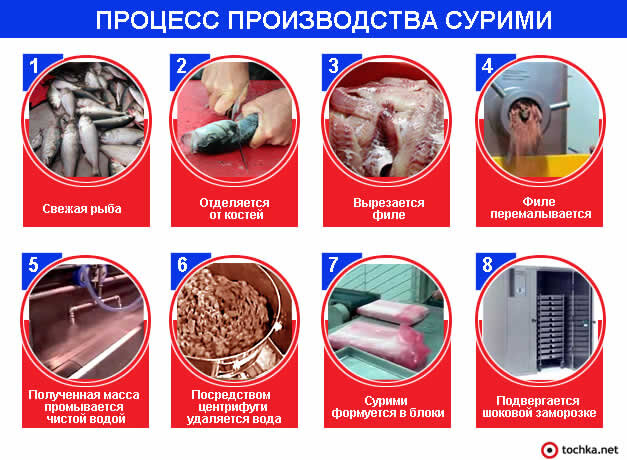 ПРОЦЕСС ПРОИЗВОДСТВА СУРИМИ

1
Свежая рыба

2
Отделяется от костей

3
Вырезается филе

4
Филе перемалывается

5
Полученная масса промывается чистой водой

6
Посредством центрифуги удаляется вода

7
Сурими формуется в блоки

8
Подвергается шоковой заморозке

tochka.net