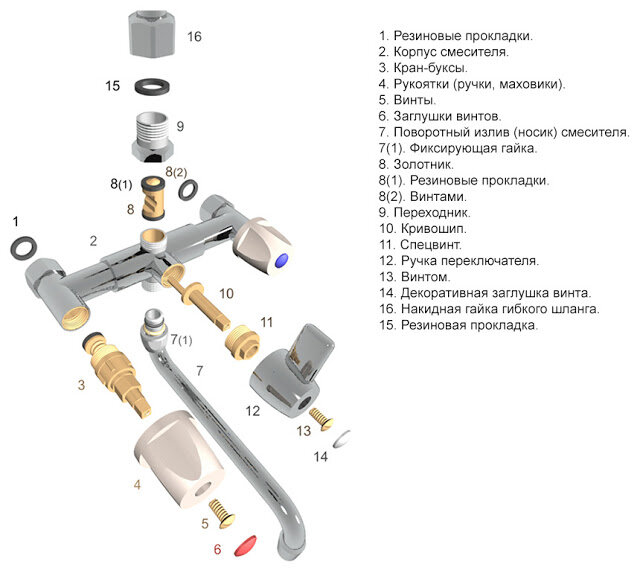 16

15

9

8(1)

8(2)

8

1

2

10

11

7(1)

7

3

12

13

14

4

5

6

1. Резиновые прокладки.
2. Корпус смесителя.
3. Кран-буксы.
4. Рукоятки (ручки, маховики).
5. Винты.
6. Заглушки винтов.
7. Поворотный излив (носик) смесителя.
7(1). Фиксирующая гайка.
8. Золотник.
8(1). Резиновые прокладки.
8(2). Винтами.
9. Переходник.
10. Кривошип.
11. Спецвинт.
12. Ручка переключателя.
13. Винтом.
14. Декоративная заглушка винта.
16. Накидная гайка гибкого шланга.
15. Резиновая прокладка.