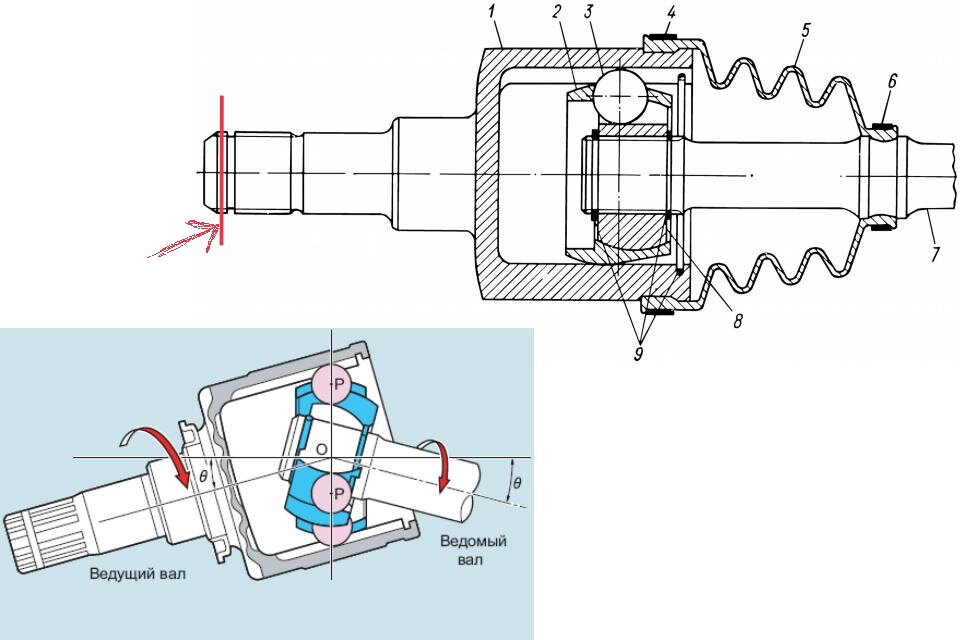 1
2
3
4
5
6
7
8
9

P
O
P
$\theta$
$\theta$
Ведущий вал
Ведомый вал