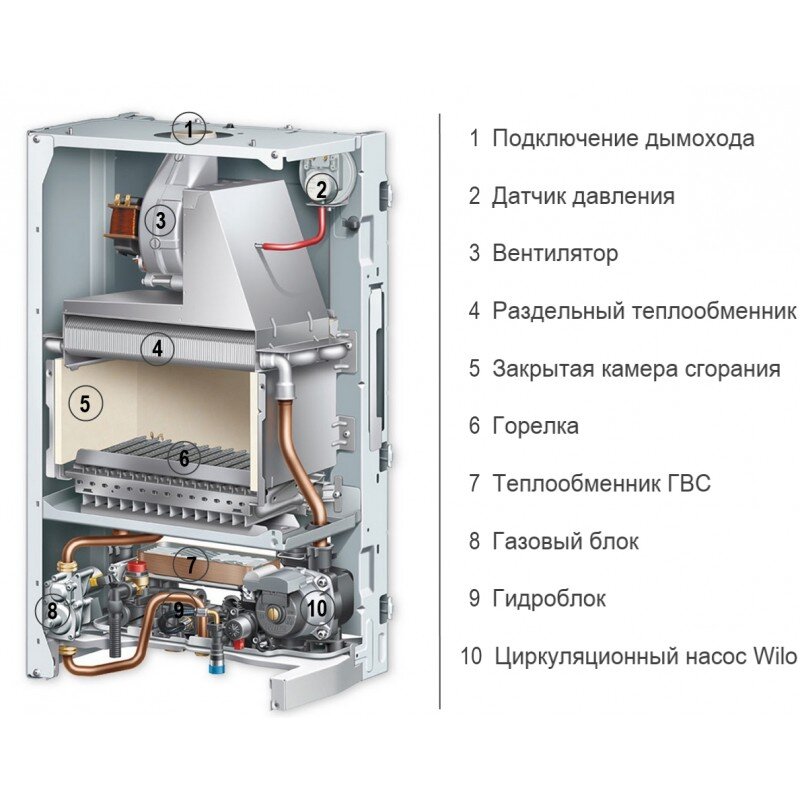 1
2
3
4
5
6
7
8
9
10

1 Подключение дымохода
2 Датчик давления
3 Вентилятор
4 Раздельный теплообменник
5 Закрытая камера сгорания
6 Горелка
7 Теплообменник ГВС
8 Газовый блок
9 Гидроблок
10 Циркуляционный насос Wilo