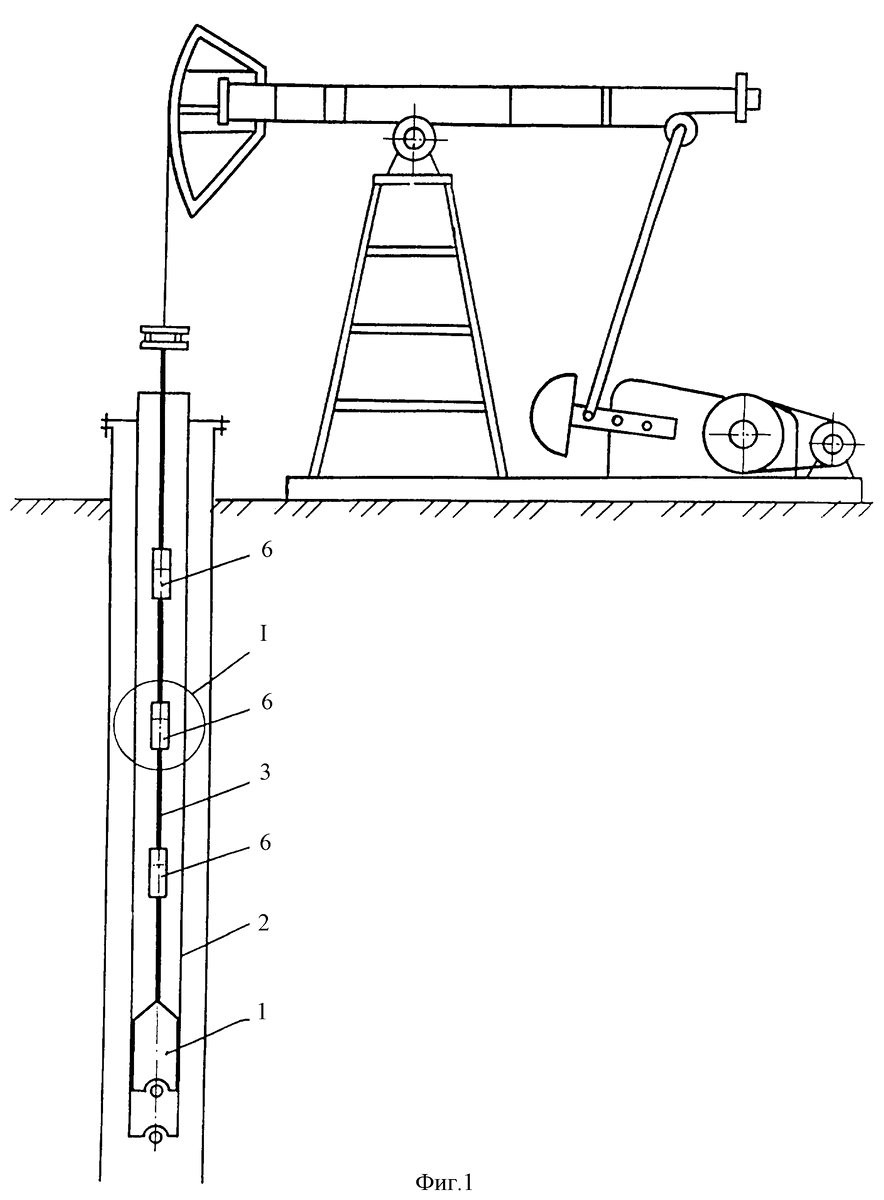 6
I
6
3
6
2
1
Фиг.1