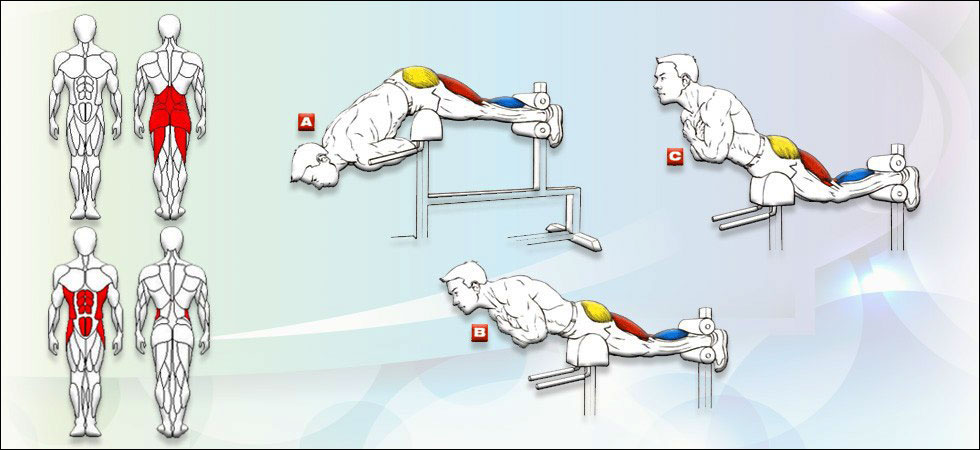 A

C

B