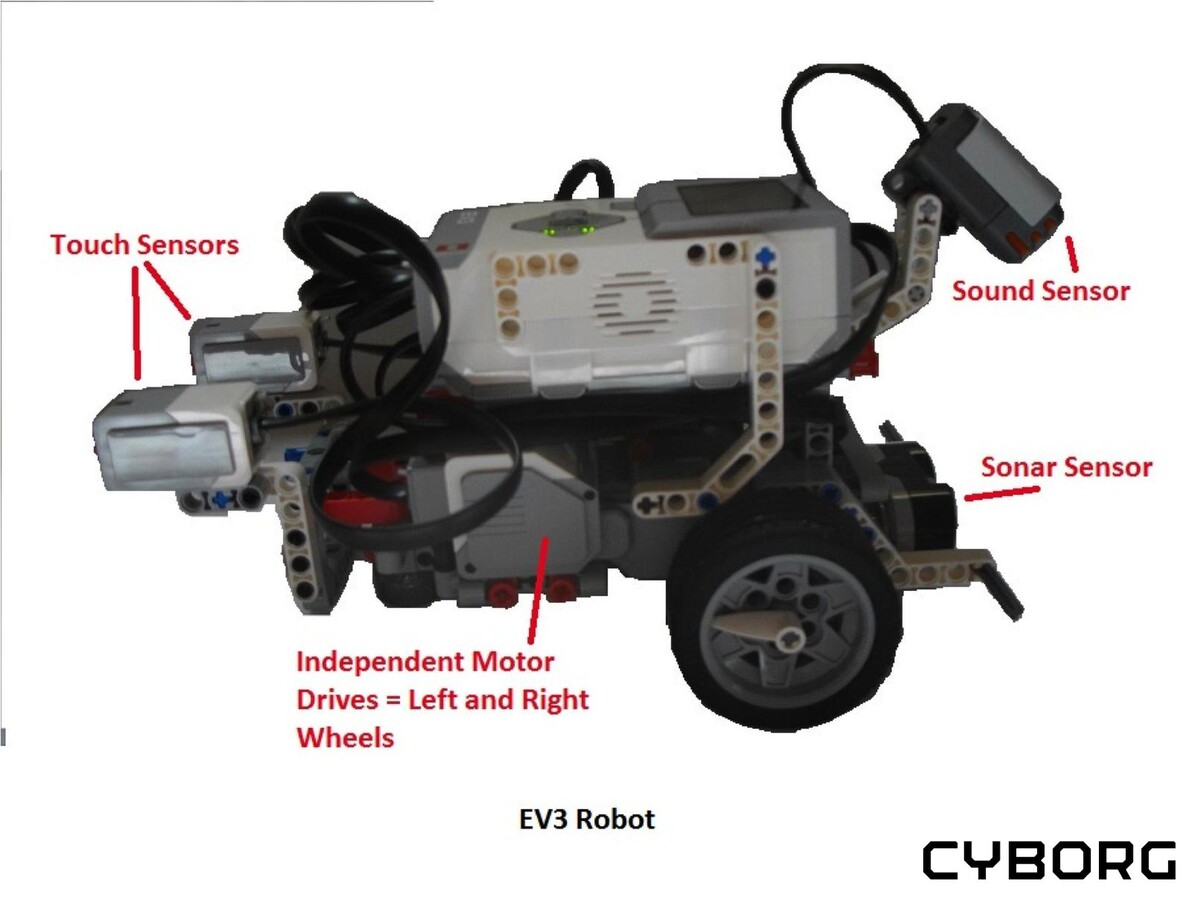 Touch Sensors

Sound Sensor

Sonar Sensor

Independent Motor Drives = Left and Right Wheels

EV3 Robot

CYBORG