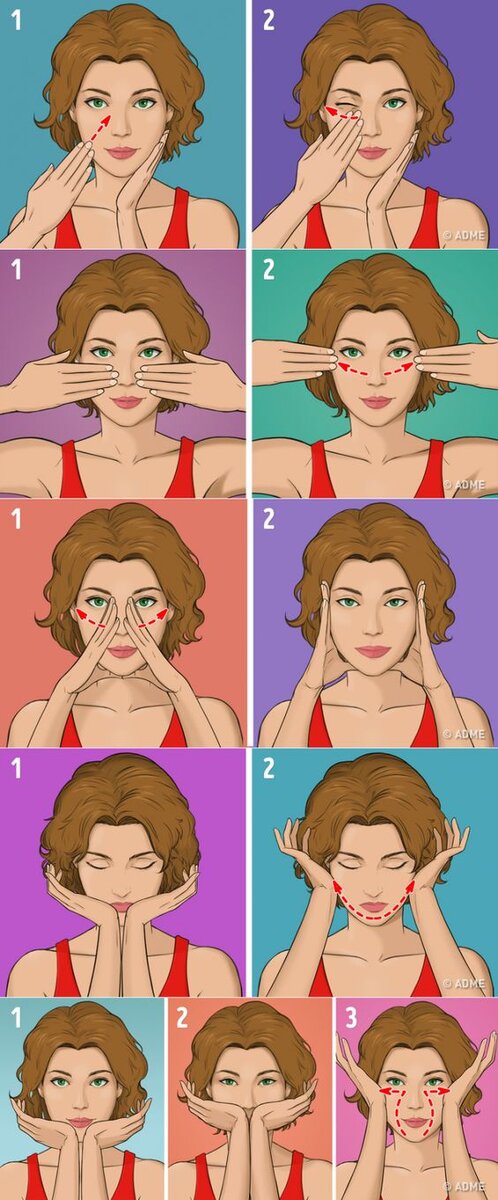 1
2
© ADME
1
2
© ADME
1
2
© ADME
1
2
© ADME
1
2
3
© ADME