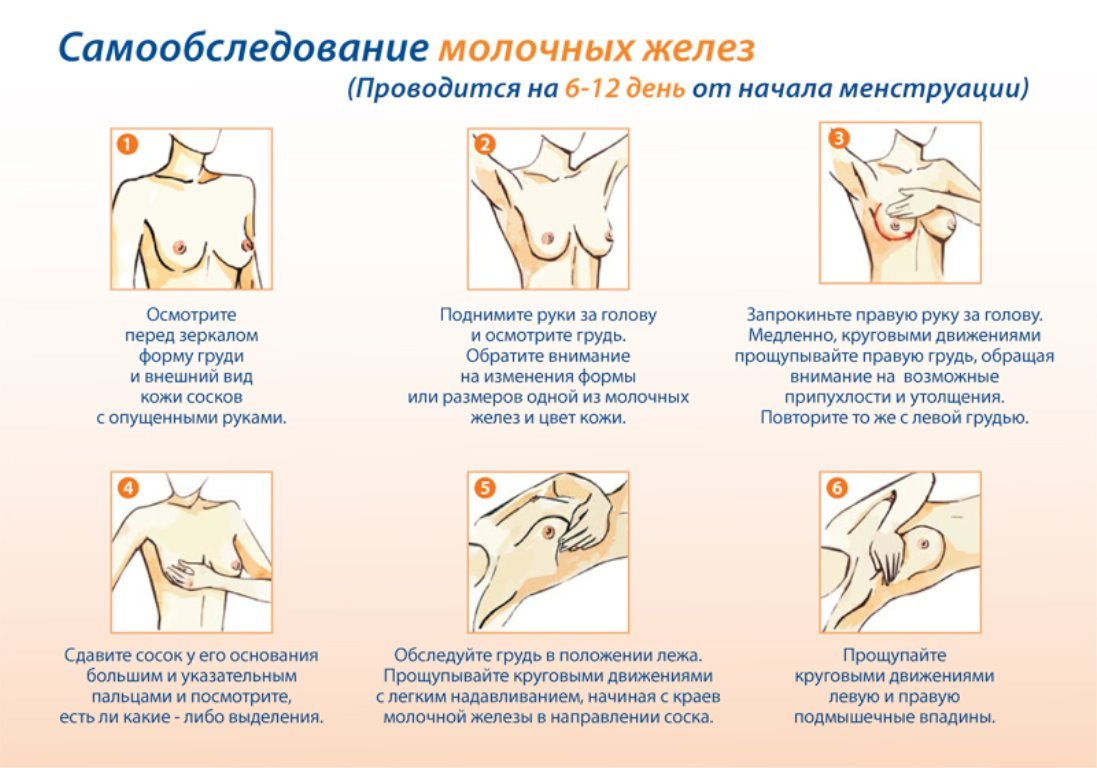 Самообследование молочных желез
(Проводится на 6-12 день от начала менструации)

1

Осмотрите перед зеркалом форму груди и внешний вид кожи сосков с опущенными руками.

2

Поднимите руки за голову и осмотрите грудь. Обратите внимание на изменения формы или размеров одной из молочных желез и цвет кожи.

3

Запрокиньте правую руку за голову. Медленно, круговыми движениями прощупывайте правую грудь, обращая внимание на возможные припухлости и утолщения. Повторите то же с левой грудью.

4

Сдавите сосок у его основания большим и указательным пальцами и посмотрите, есть ли какие - либо выделения.

5

Обследуйте грудь в положении лежа. Прощупывайте круговыми движениями с легким надавливанием, начиная с краев молочной железы в направлении соска.

6

Прощупайте круговыми движениями левую и правую подмышечные впадины.