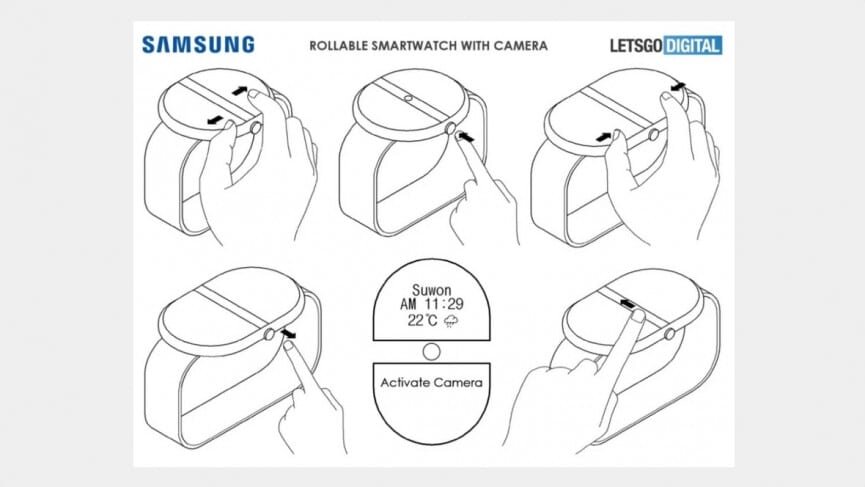 SAMSUNG

ROLLABLE SMARTWATCH WITH CAMERA

LETSGO DIGITAL

Suwon
AM 11:29
22℃

Activate Camera