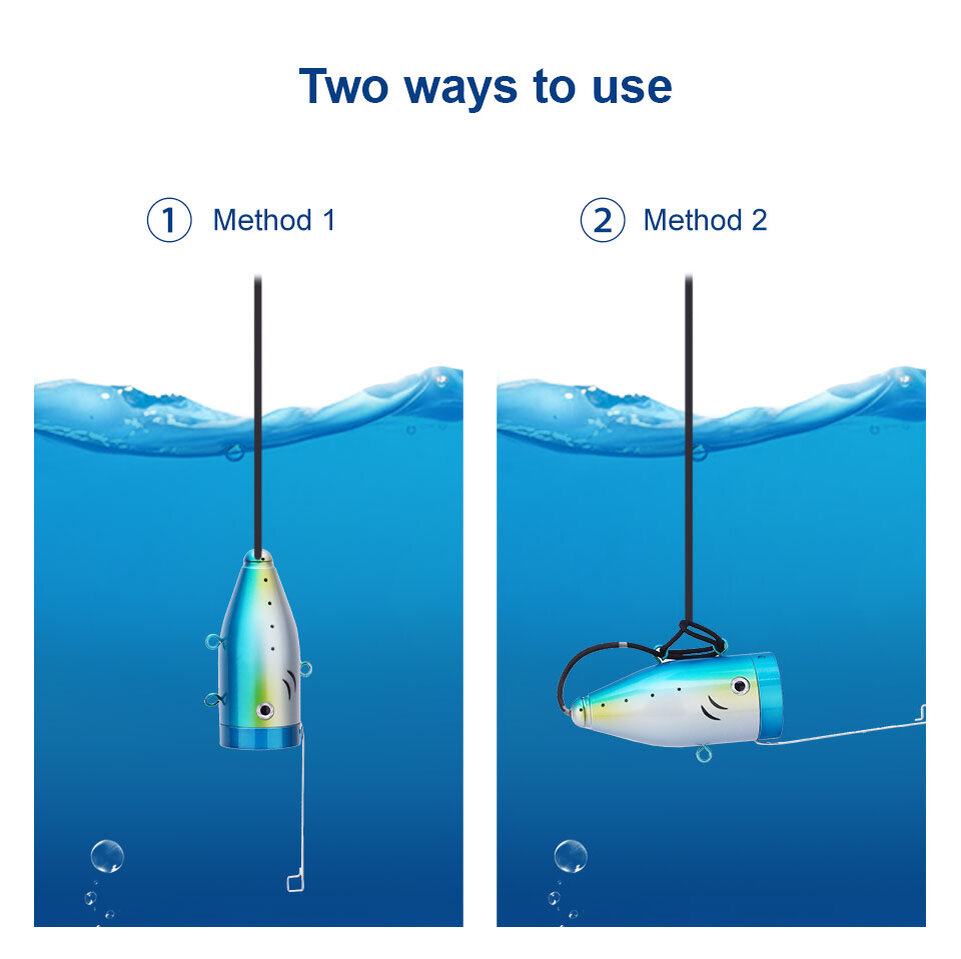 Two ways to use

① Method 1

② Method 2