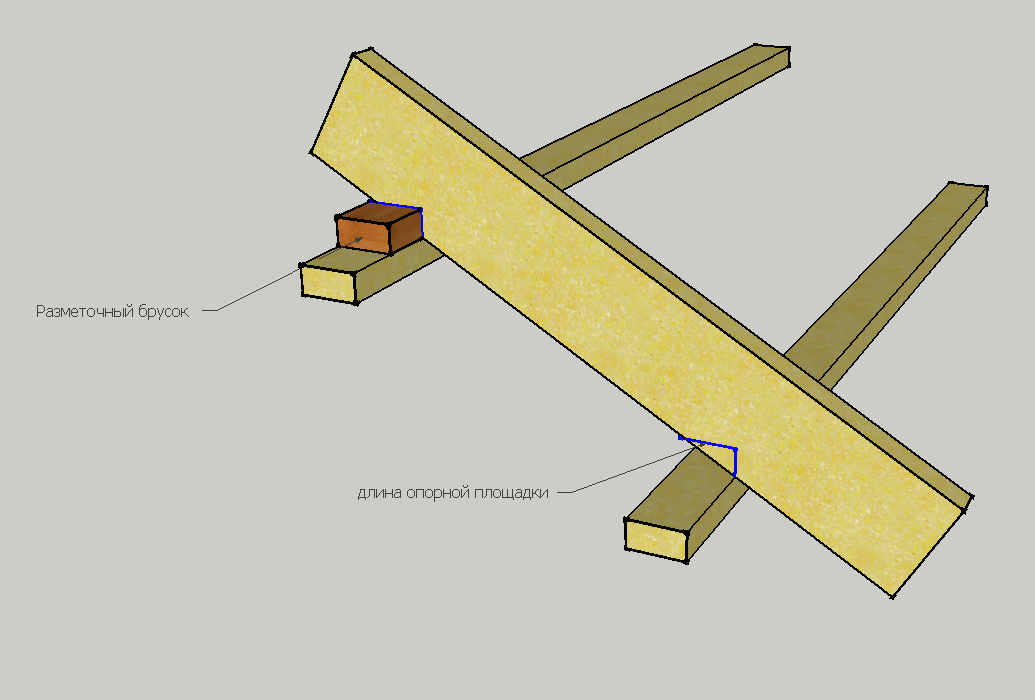 Разметочный брусок

длина опорной площадки