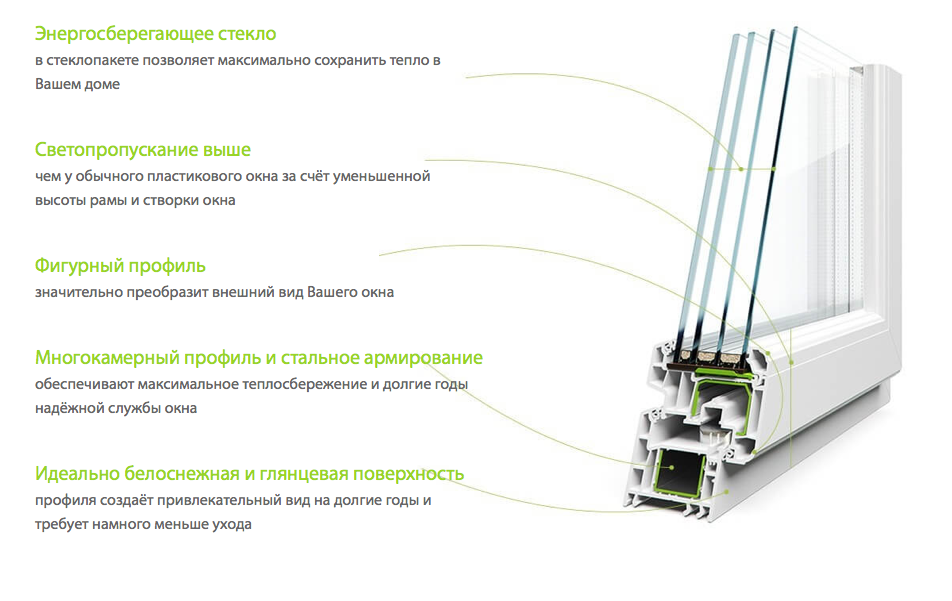 Энергосберегающее стекло
в стеклопакете позволяет максимально сохранить тепло в Вашем доме

Светопропускание выше
чем у обычного пластикового окна за счёт уменьшенной высоты рамы и створки окна

Фигурный профиль
значительно преобразит внешний вид Вашего окна

Многокамерный профиль и стальное армирование
обеспечивают максимальное теплосбережение и долгие годы надёжной службы окна

Идеально белоснежная и глянцевая поверхность
профиля создаёт привлекательный вид на долгие годы и требует намного меньше ухода