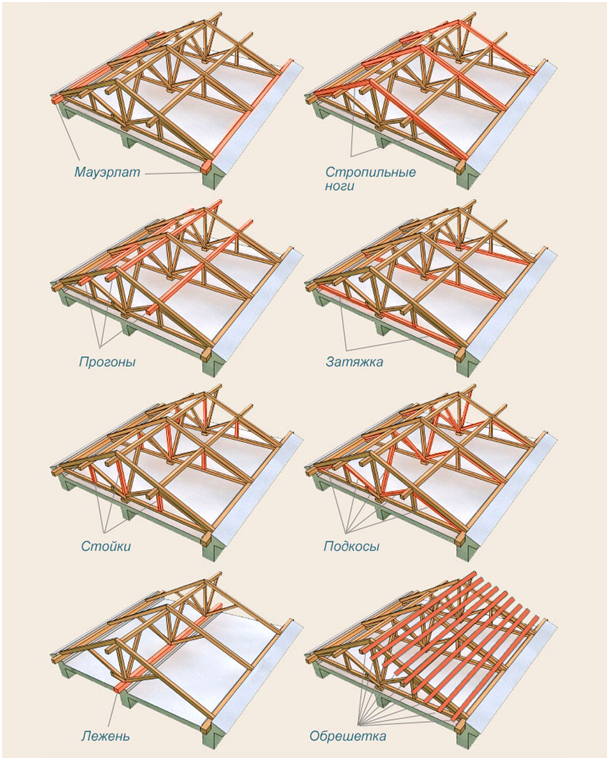 Мауэрлат

Стропильные ноги

Прогоны

Затяжка

Стойки

Подкосы

Лежень

Обрешетка