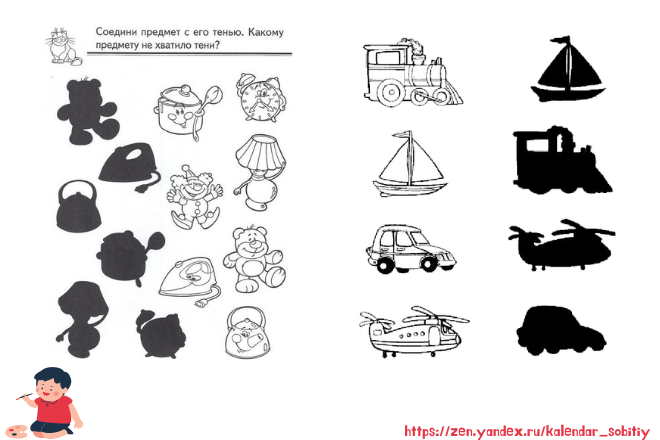 Соедини предмет с его тенью. Какому предмету не хватило тени?

https://zen.yandex.ru/kalendar_sobitiy