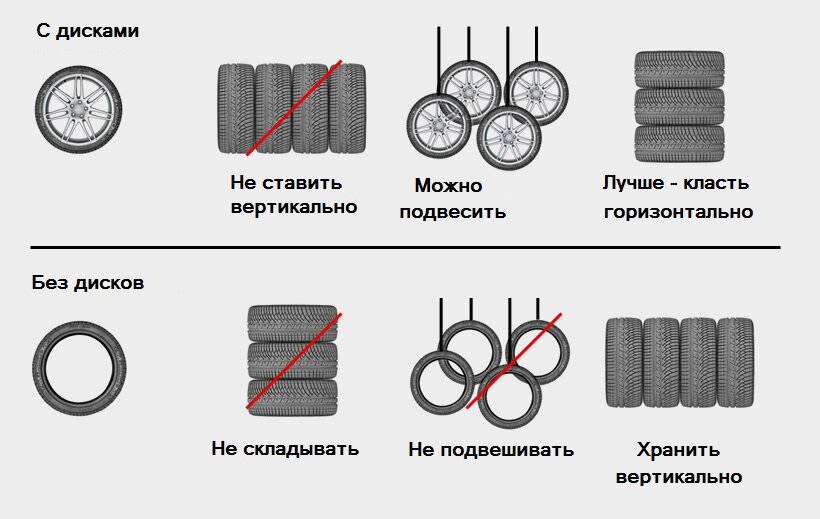 С дисками

Не ставить вертикально

Можно подвесить

Лучше - класть горизонтально

Без дисков

Не складывать

Не подвешивать

Хранить вертикально