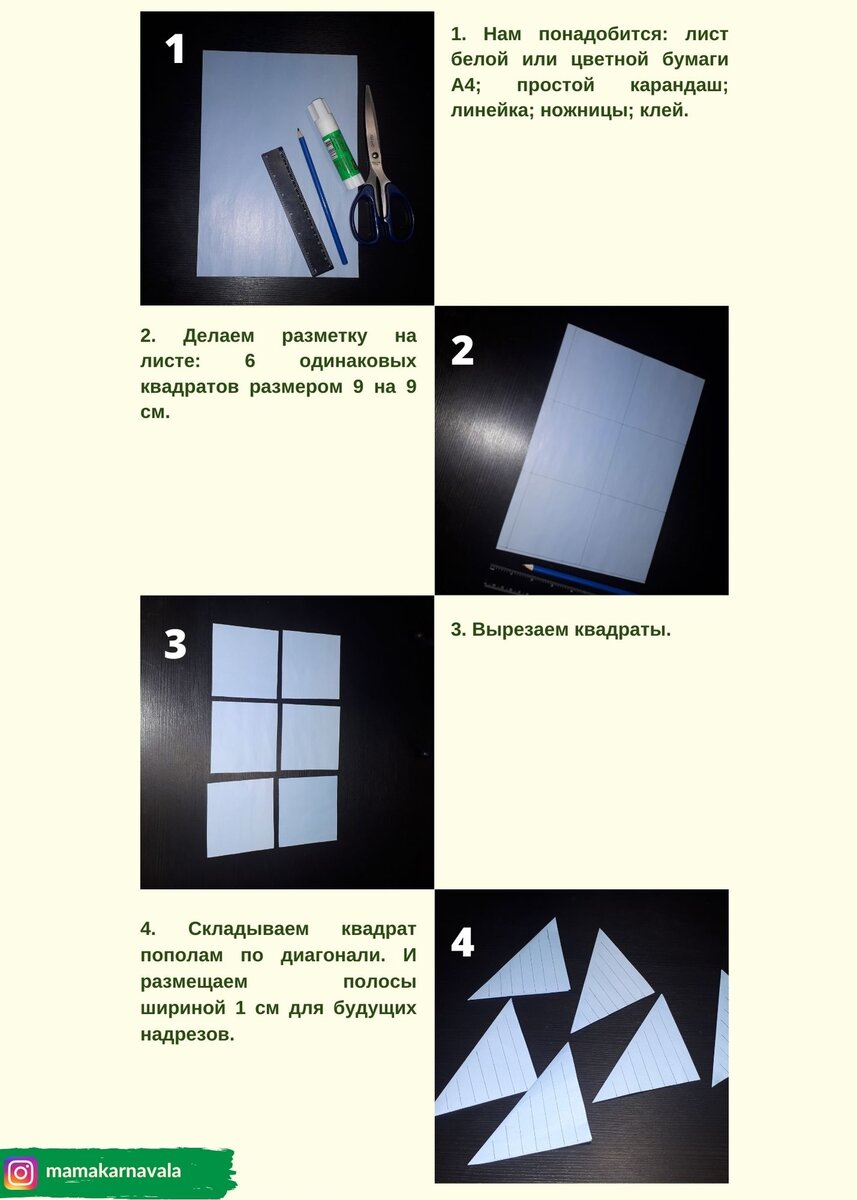 1

1. Нам понадобится: лист белой или цветной бумаги А4; простой карандаш; линейка; ножницы; клей.

2. Делаем разметку на листе: 6 одинаковых квадратов размером 9 на 9 см.

2

3

3. Вырезаем квадраты.

4. Складываем квадрат пополам по диагонали. И размещаем полосы шириной 1 см для будущих надрезов.

4

mamakarnavala