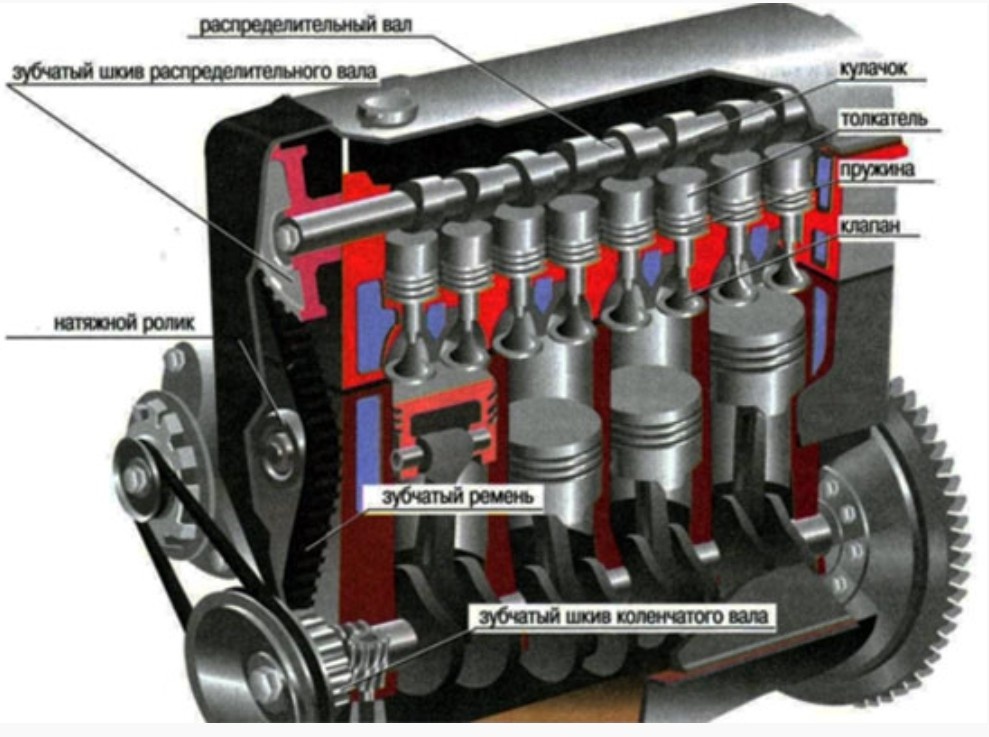 распределительный вал
зубчатый шкив распределительного вала
кулачок
толкатель
пружина
клапан
натяжной ролик
зубчатый ремень
зубчатый шкив коленчатого вала