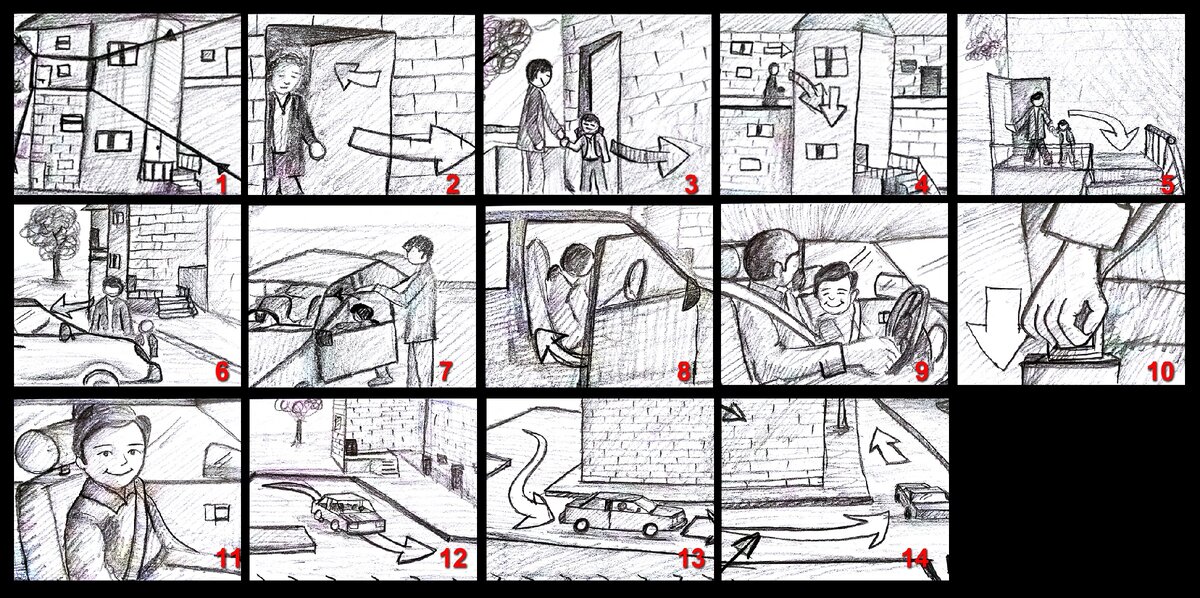 1 2 3 4 5 6 7 8 9 10 11 12 13 14