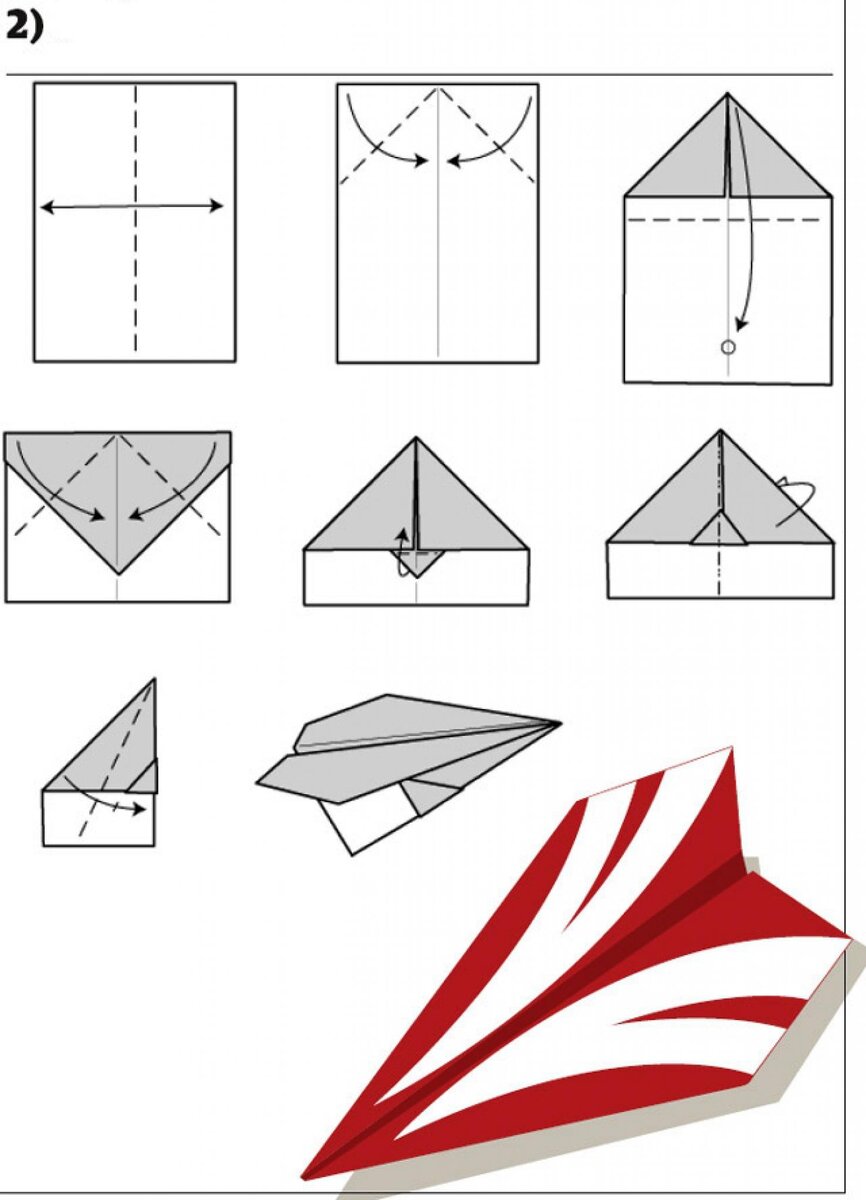 2)