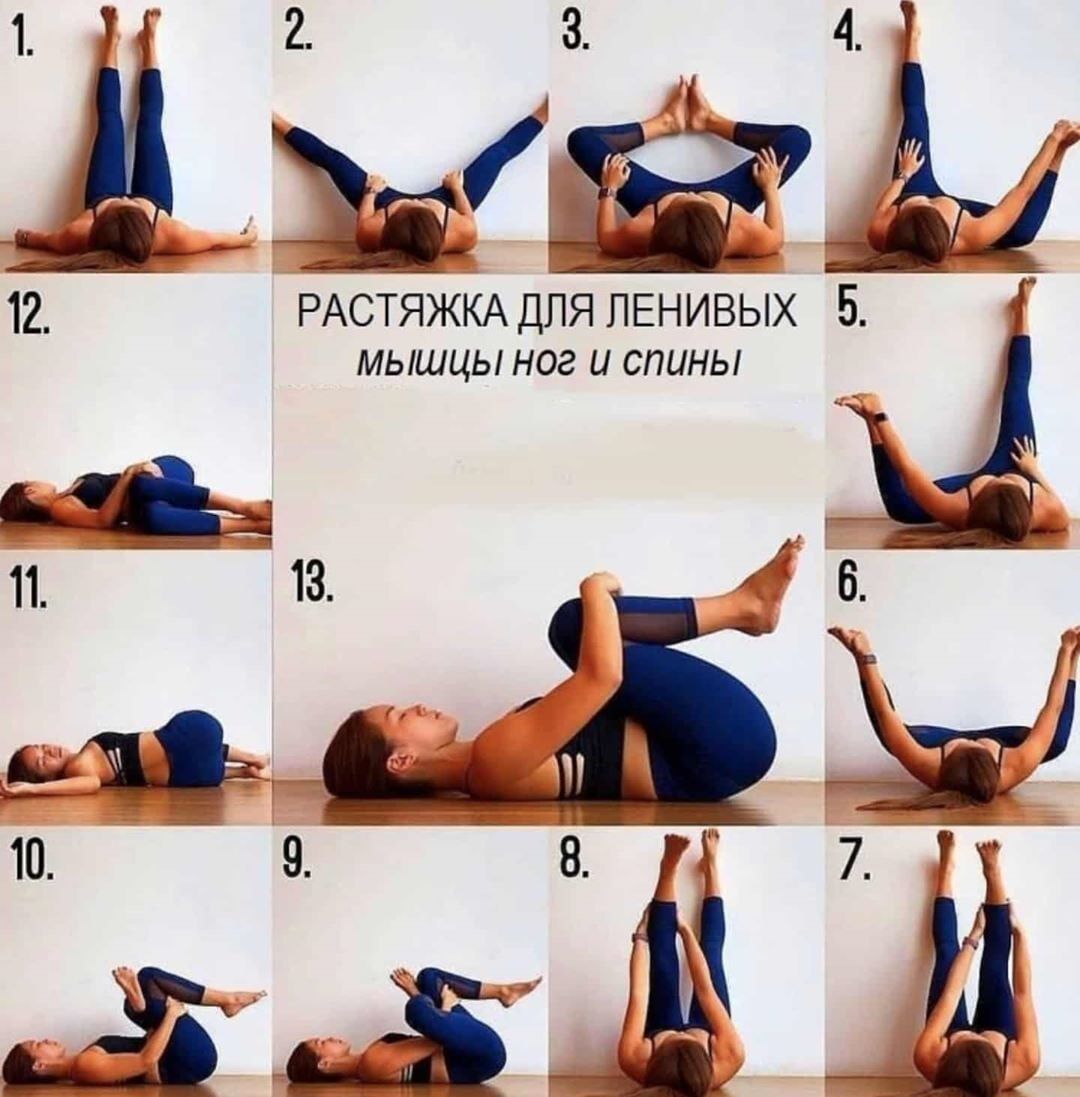 1.

2.

3.

4.

12.

РАСТЯЖКА ДЛЯ ЛЕНИВЫХ
мышцы ног и спины

5.

11.

13.

6.

10.

9.

8.

7.