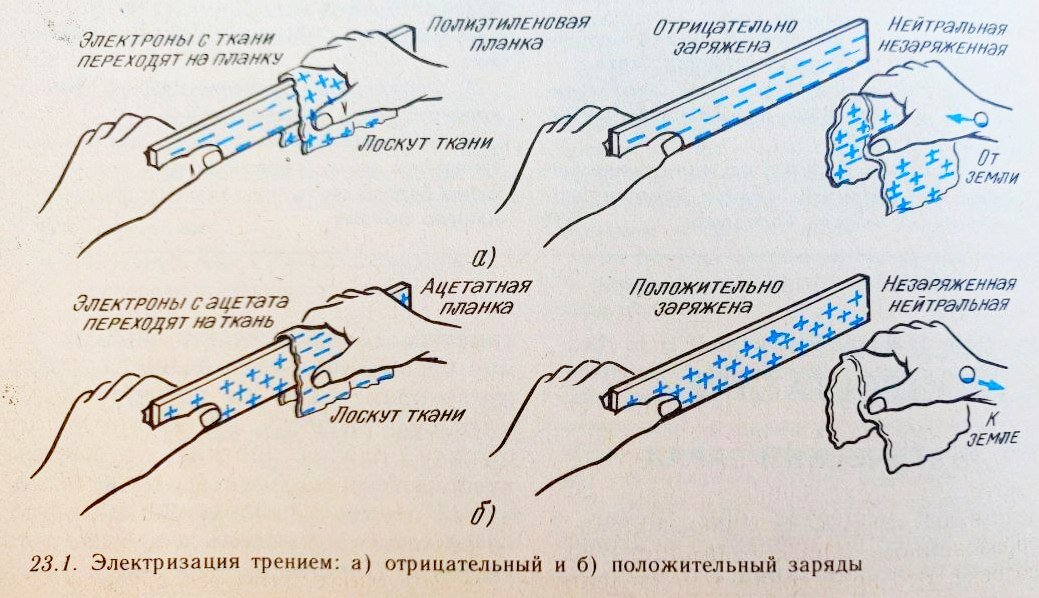 Электроны с ткани переходят на планку

Полиэтиленовая планка

Лоскут ткани

Отрицательно заряжена

Нейтральная незаряженная

От земли

а)

Электроны с ацетата переходят на ткань

Ацетатная планка

Лоскут ткани

Положительно заряжена

Незаряженная нейтральная

К земле

б)

23.1. Электризация трением: а) отрицательный и б) положительный заряды