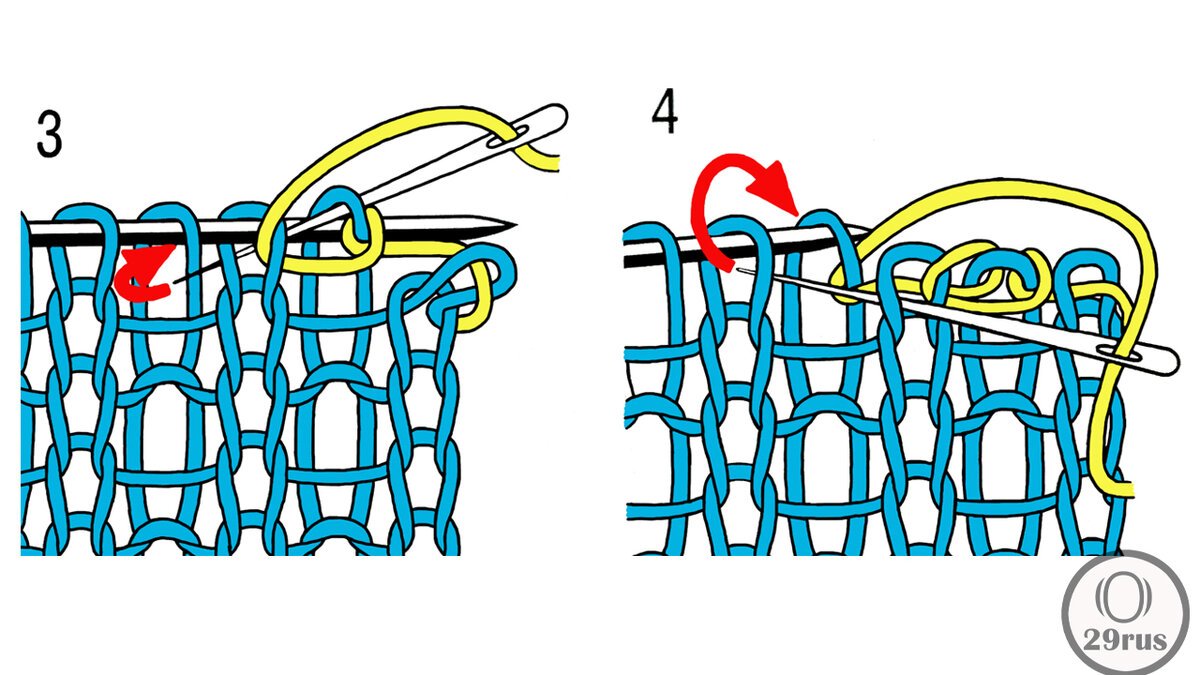 3

4

29rus