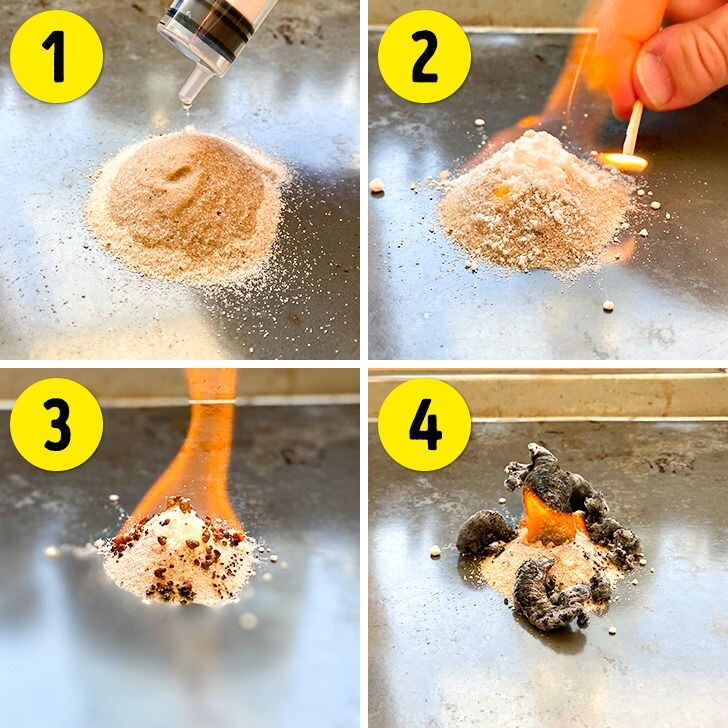 1

2

3

4