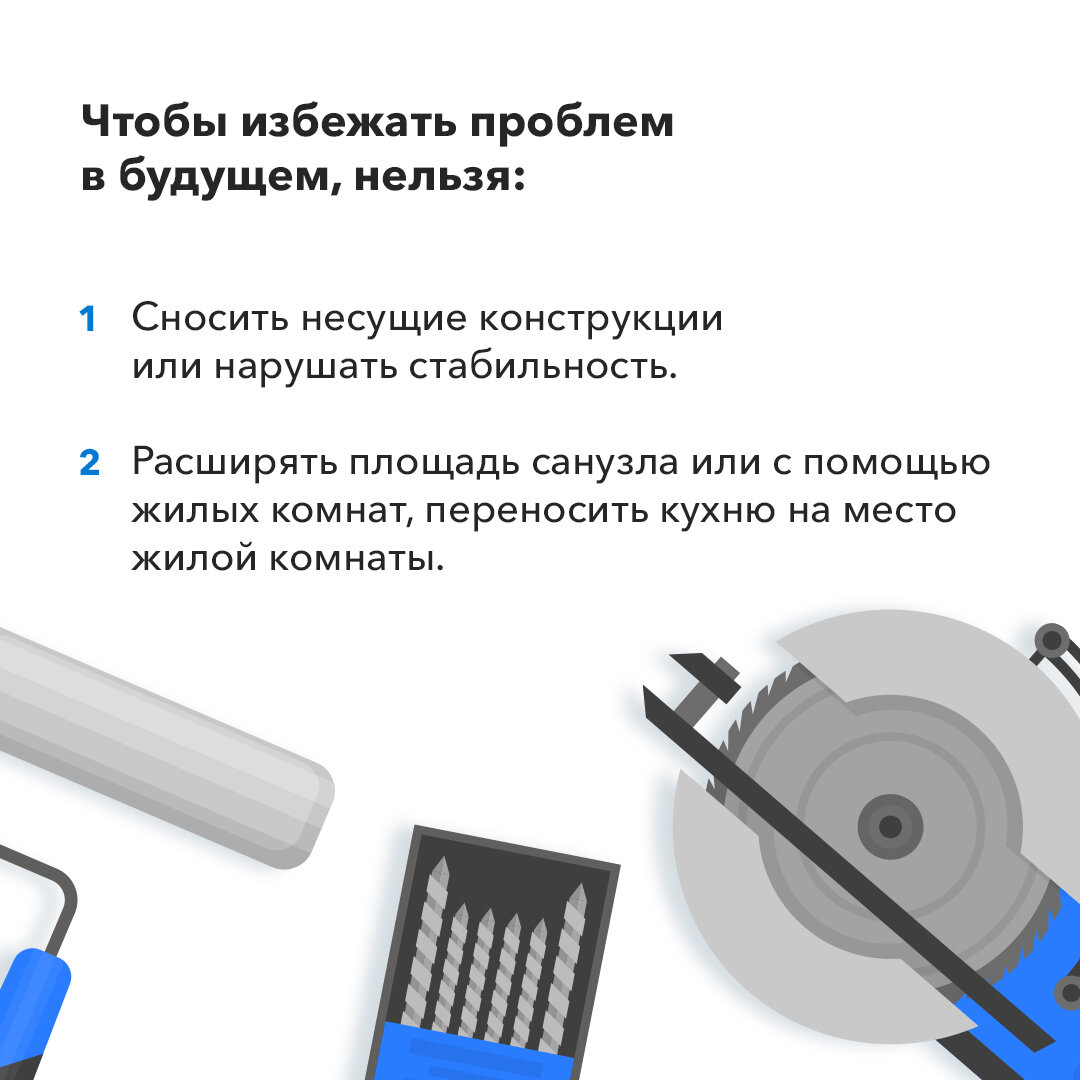 Чтобы избежать проблем в будущем, нельзя:

1 Сносить несущие конструкции или нарушать стабильность.

2 Расширять площадь санузла или с помощью жилых комнат, переносить кухню на место жилой комнаты.