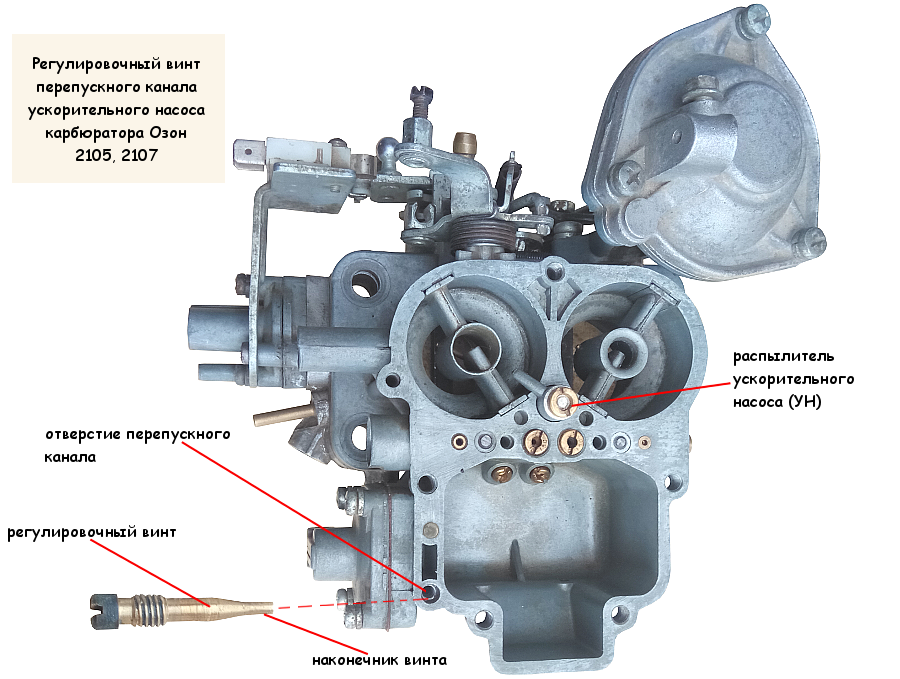 Регулировочный винт перепускного канала ускорительного насоса карбюратора Озон 2105, 2107

распылитель ускорительного насоса (УН)

отверстие перепускного канала

регулировочный винт

наконечник винта