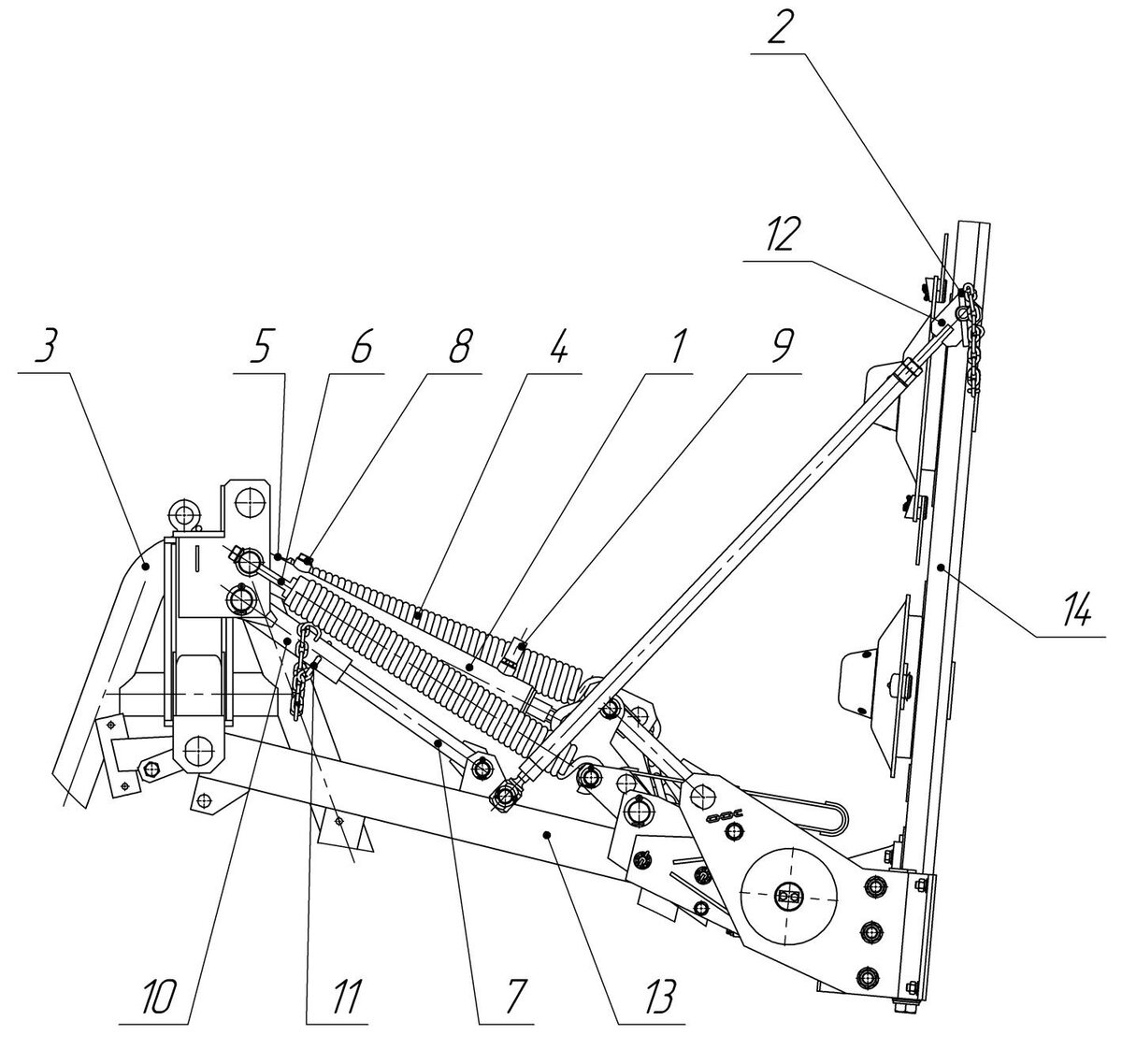 2
12
3
5
6
8
4
1
9
14
10
11
7
13