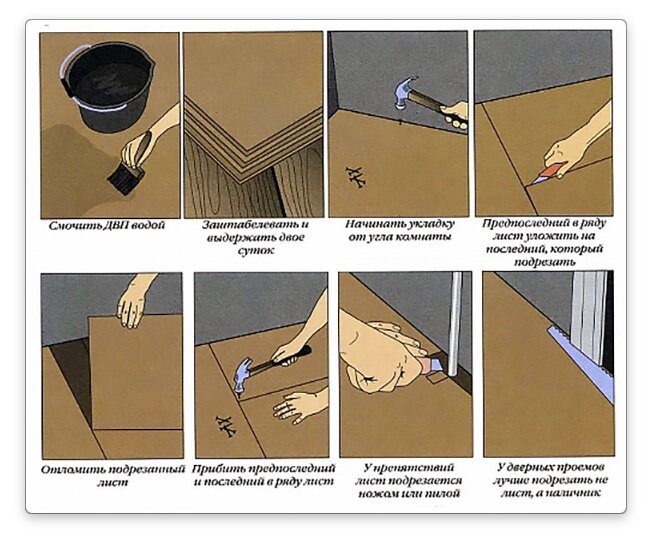 Смочить ДВП водой

Заштабелевать и выдержать двое суток

Начинать укладку от угла комнаты

Предпоследний в ряду лист уложить на последний, который подрезать

Отломить подрезанный лист

Прибить предпоследний и последний в ряду лист

У препятствий лист подрезается ножом или пилой

У дверных проемов лучше подрезать не лист, а наличник