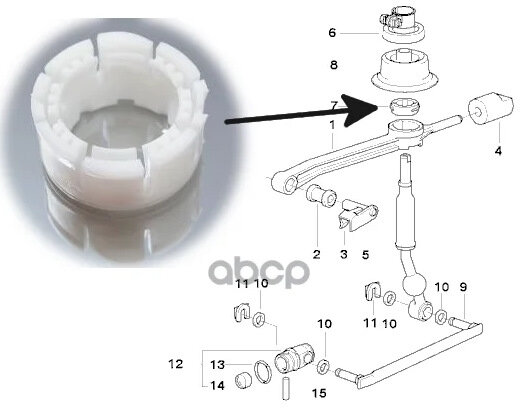 6
8
7
1
4
2
3
5
abcp
11 10
10 9
11 10
10
12
13
14
15