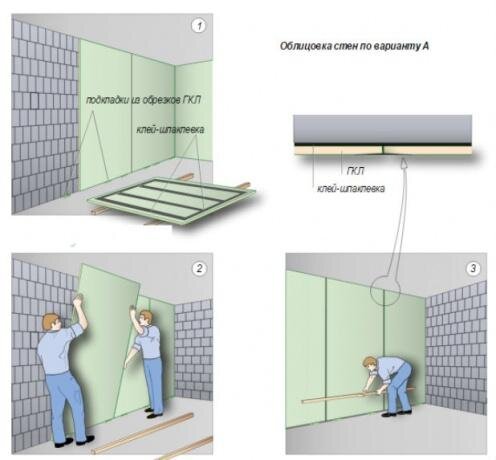 1

Облицовка стен по варианту А

подкладки из обрезков ГКЛ

клей-шпаклевка

ГКЛ

клей-шпаклевка

2

3