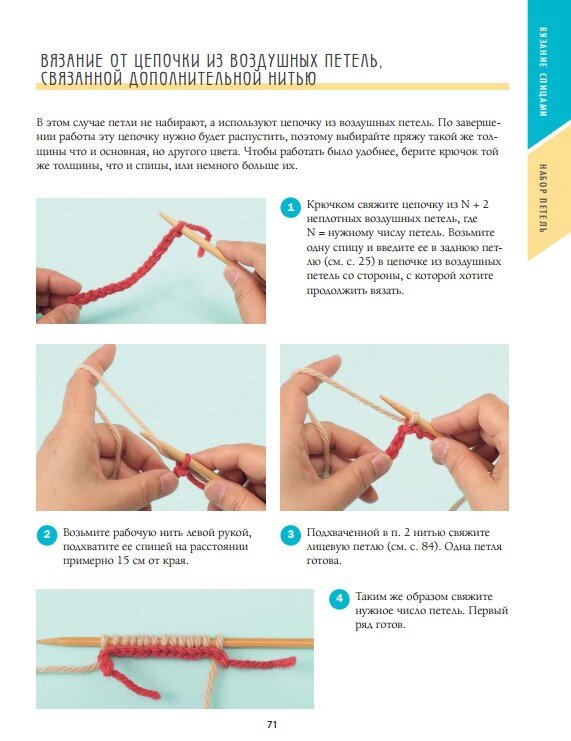 ВЯЗАНИЕ СПИЦАМИ

НАБОР ПЕТЕЛЬ

ВЯЗАНИЕ ОТ ЦЕПОЧКИ ИЗ ВОЗДУШНЫХ ПЕТЕЛЬ, СВЯЗАННОЙ ДОПОЛНИТЕЛЬНОЙ НИТЬЮ

В этом случае петли не набирают, а используют цепочку из воздушных петель. По завершении работы эту цепочку нужно будет распустить, поэтому выбирайте пряжу такой же толщины что и основная, но другого цвета. Чтобы работать было удобнее, берите крючок той же толщины, что и спицы, или немного больше их.

1 Крючком свяжите цепочку из N + 2 неплотных воздушных петель, где N = нужному числу петель. Возьмите одну спицу и введите ее в заднюю петлю (см. с. 25) в цепочке из воздушных петель со стороны, с которой хотите продолжить вязать.

2 Возьмите рабочую нить левой рукой, подхватите ее спицей на расстоянии примерно 15 см от края.

3 Подхваченной в п. 2 нитью свяжите лицевую петлю (см. с. 84). Одна петля готова.

4 Таким же образом свяжите нужное число петель. Первый ряд готов.

71