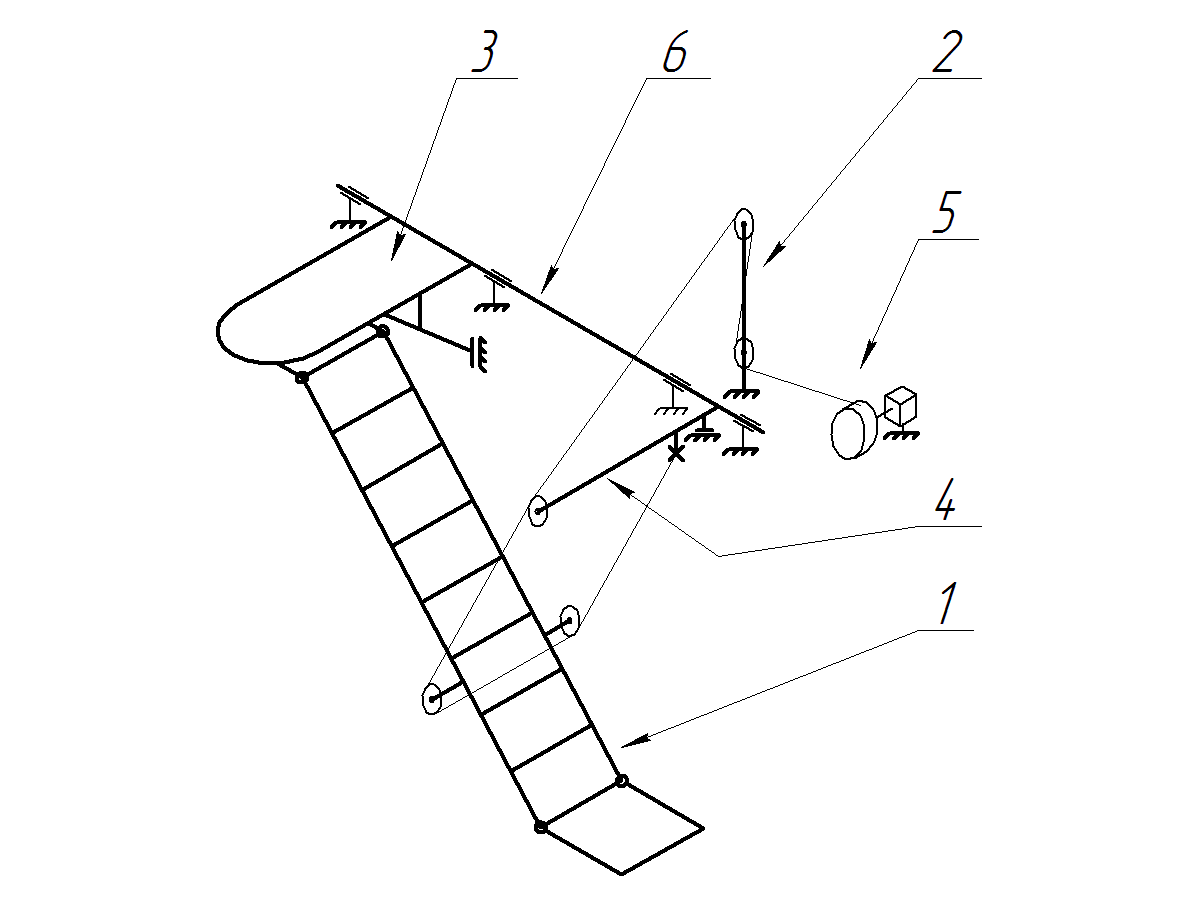 3
6
2
5
4
1