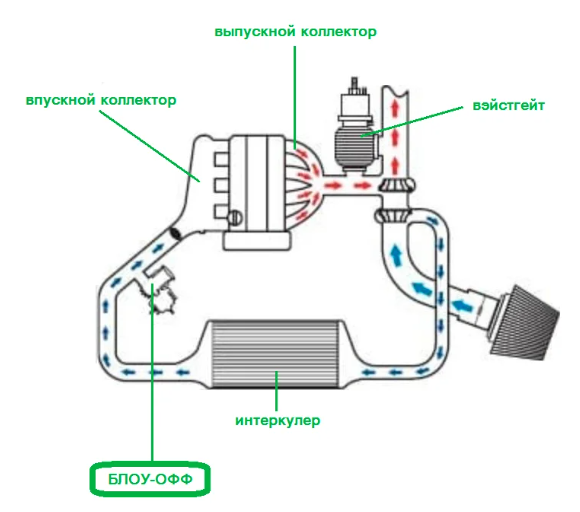 выпускной коллектор

впускной коллектор

вэйстгейт

интеркулер

БЛОУ-ОФФ