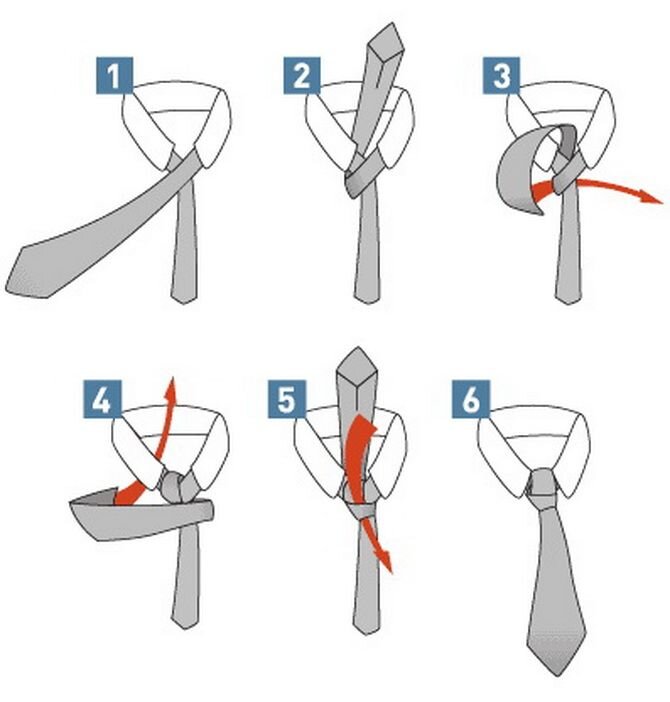 1
2
3
4
5
6