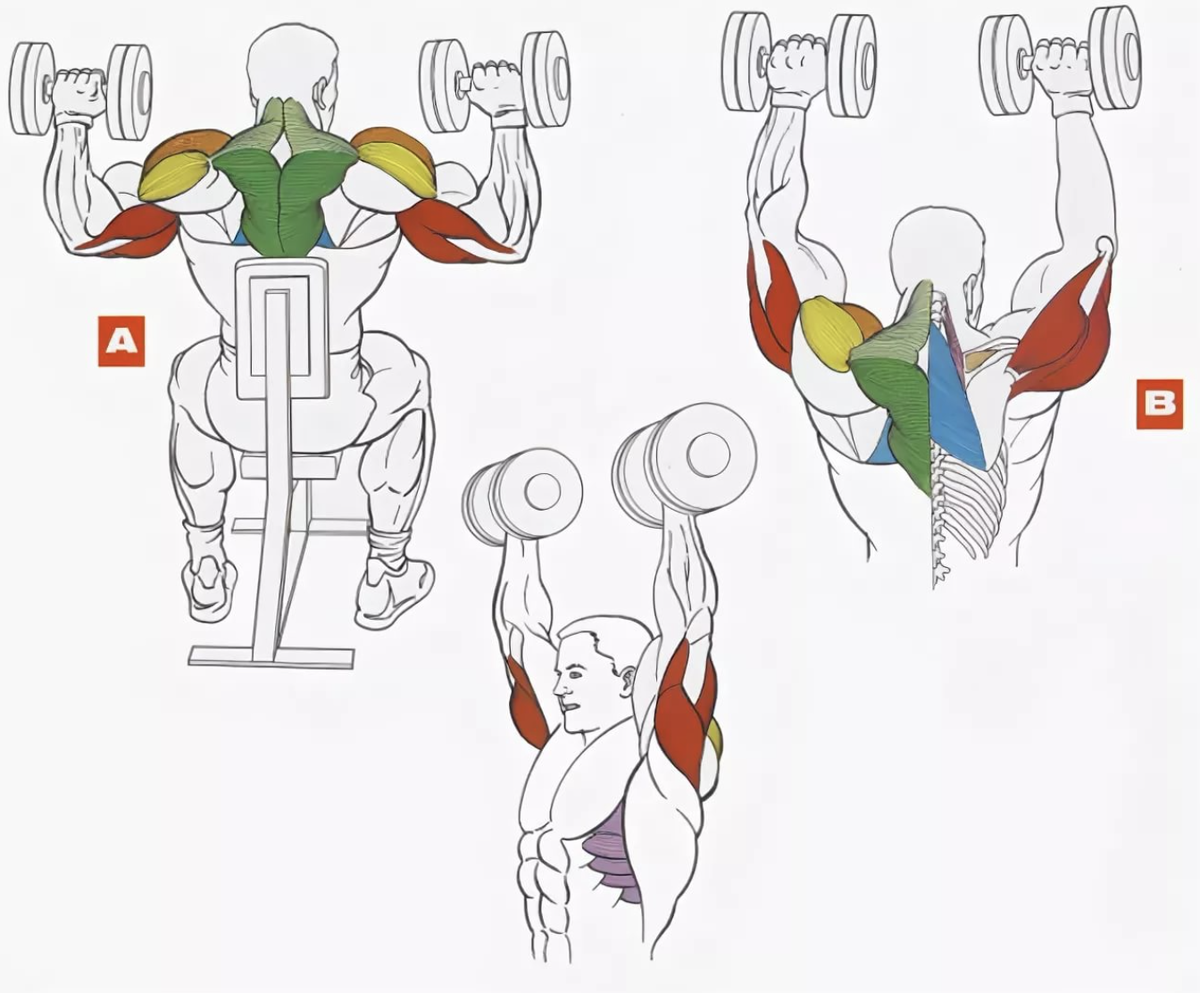 A

B