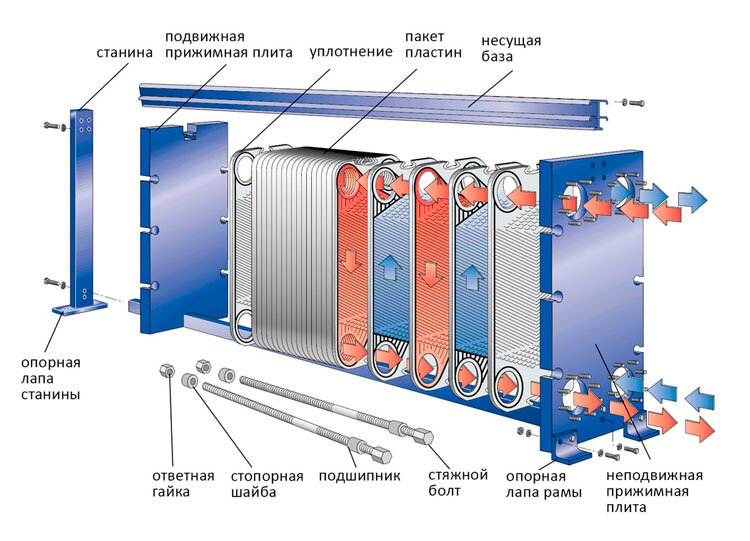 станина
подвижная прижимная плита
уплотнение
пакет пластин
несущая база
опорная лапа станины
ответная гайка
стопорная шайба
подшипник
стяжной болт
опорная лапа рамы
неподвижная прижимная плита