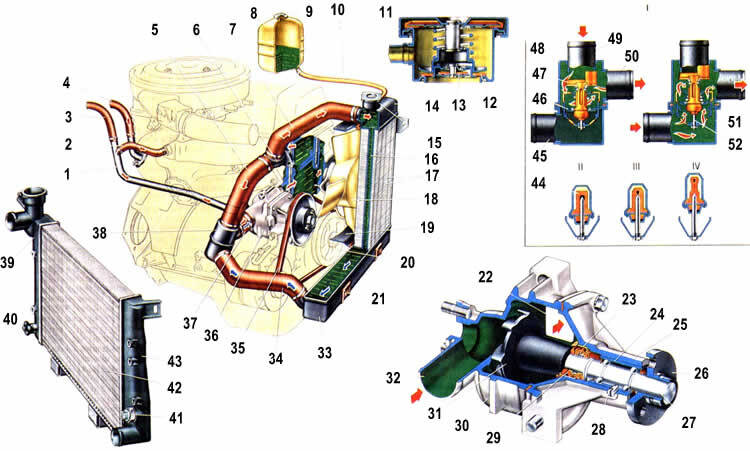 5 6 7 8 9 10 11 4 3 2 1 14 13 12 15 16 17 18 19 20 21 38 39 40 37 36 35 34 33 43 42 41 I 48 49 50 47 46 45 51 52 44 II III IV 22 23 24 25 26 27 28 29 30 31 32