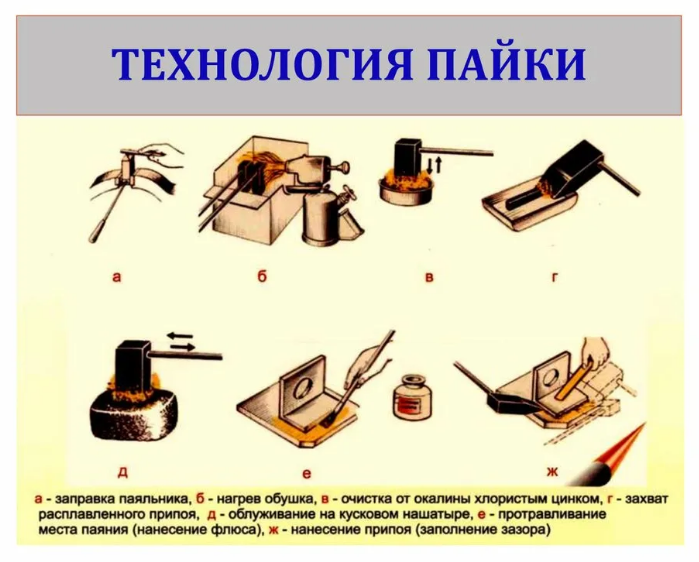 ТЕХНОЛОГИЯ ПАЙКИ

а

б

в

г

д

е

ж

а - заправка паяльника, б - нагрев обушка, в - очистка от окалины хлористым цинком, г - захват расплавленного припоя, д - облуживание на кусковом нашатыре, е - протравливание места паяния (нанесение флюса), ж - нанесение припоя (заполнение зазора)