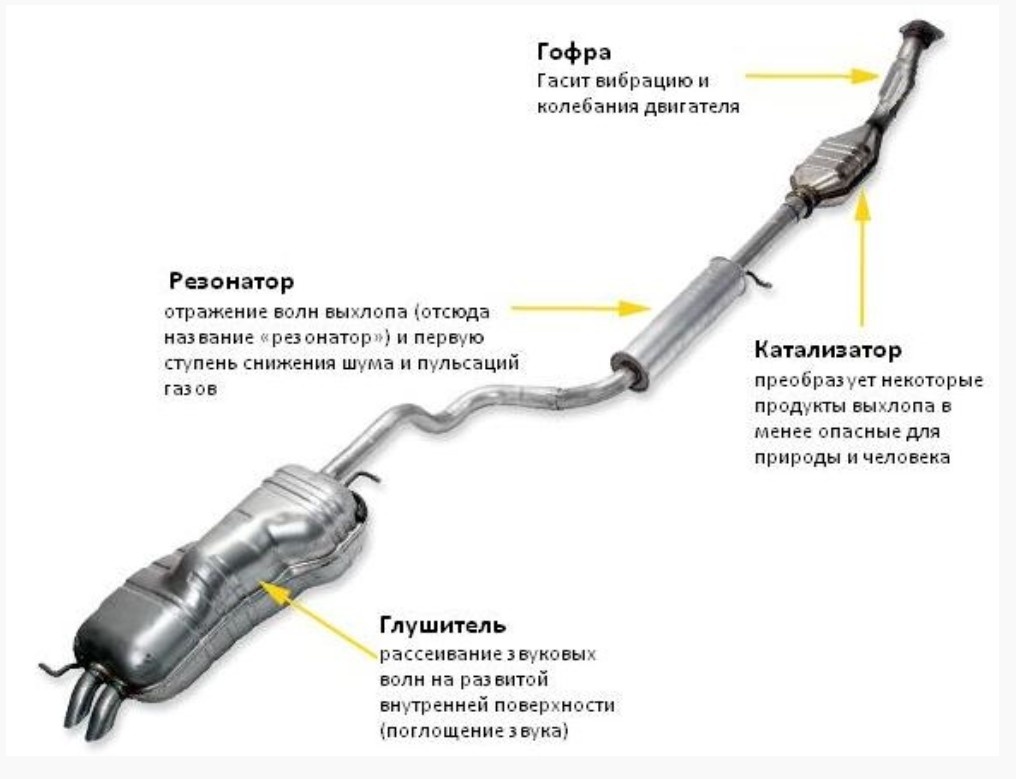 Гофра
Гасит вибрацию и колебания двигателя

Резонатор
отражение волн выхлопа (отсюда название «резонатор») и первую ступень снижения шума и пульсаций газов

Катализатор
преобразует некоторые продукты выхлопа в менее опасные для природы и человека

Глушитель
рассеивание звуковых волн на развитой внутренней поверхности (поглощение звука)