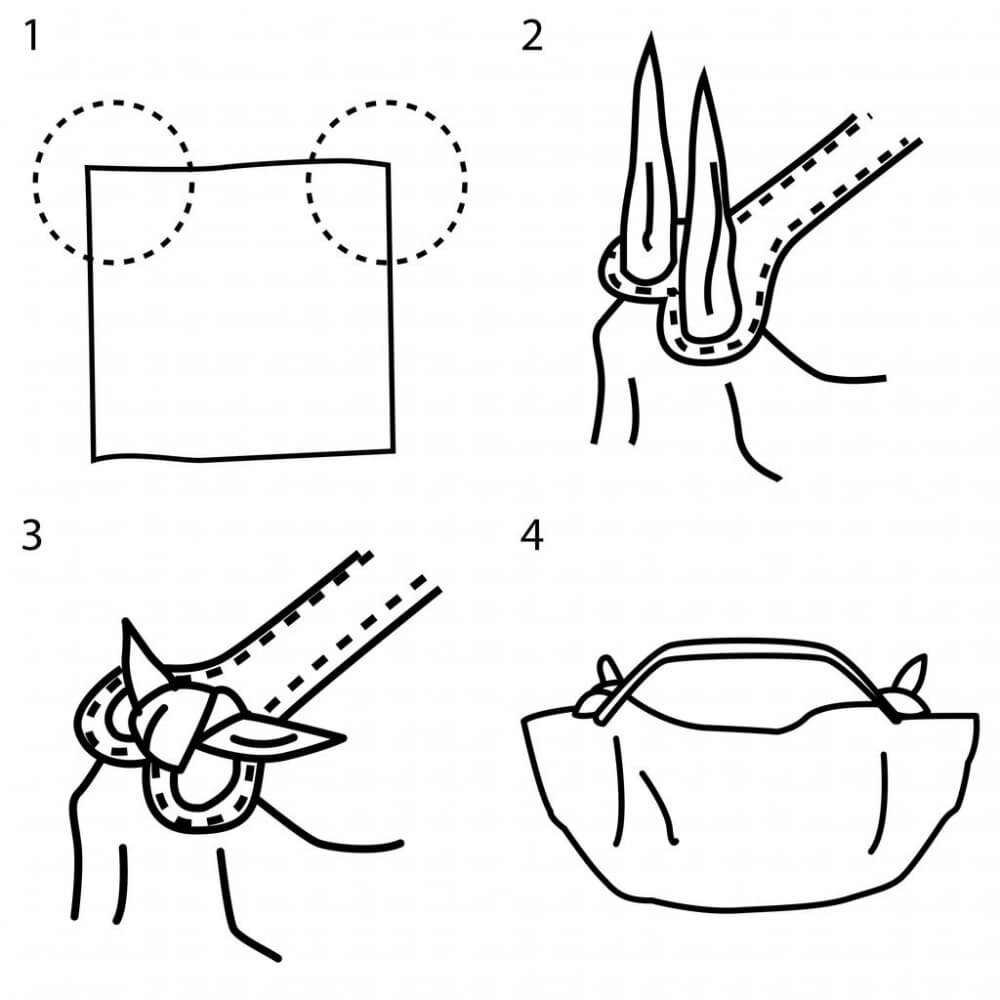 1

2

3

4