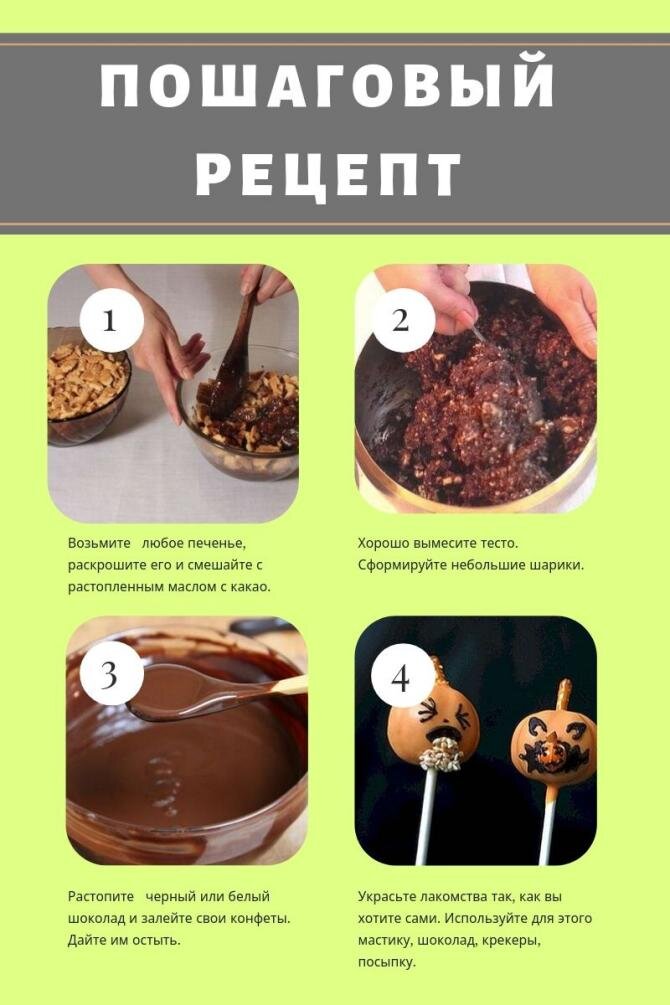 ПОШАГОВЫЙ РЕЦЕПТ

1

Возьмите любое печенье, раскрошите его и смешайте с растопленным маслом с какао.

2

Хорошо вымесите тесто. Сформируйте небольшие шарики.

3

Растопите черный или белый шоколад и залейте свои конфеты. Дайте им остыть.

4

Украсьте лакомства так, как вы хотите сами. Используйте для этого мастику, шоколад, крекеры, посыпку.