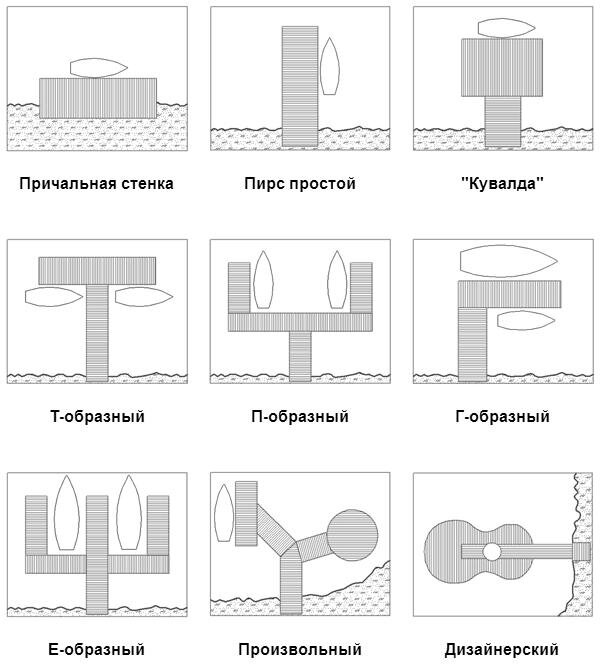 Причальная стенка

Пирс простой

"Кувалда"

Т-образный

П-образный

Г-образный

Е-образный

Произвольный

Дизайнерский