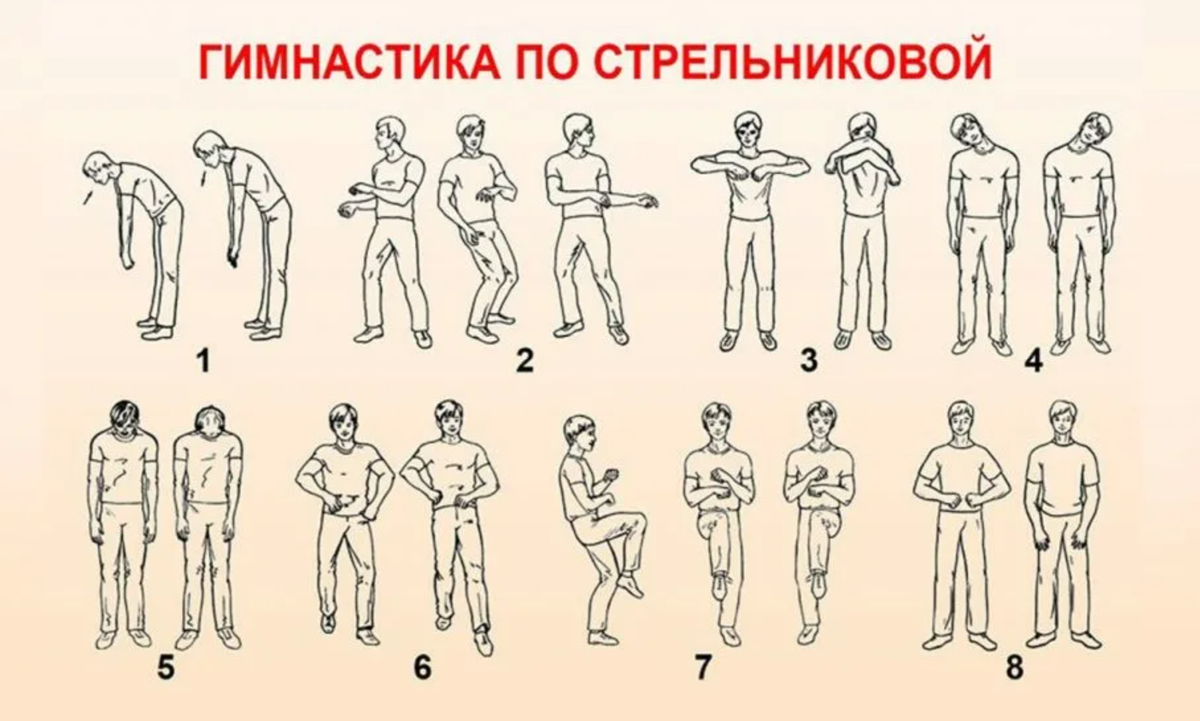 ГИМНАСТИКА ПО СТРЕЛЬНИКОВОЙ

1

2

3

4

5

6

7

8