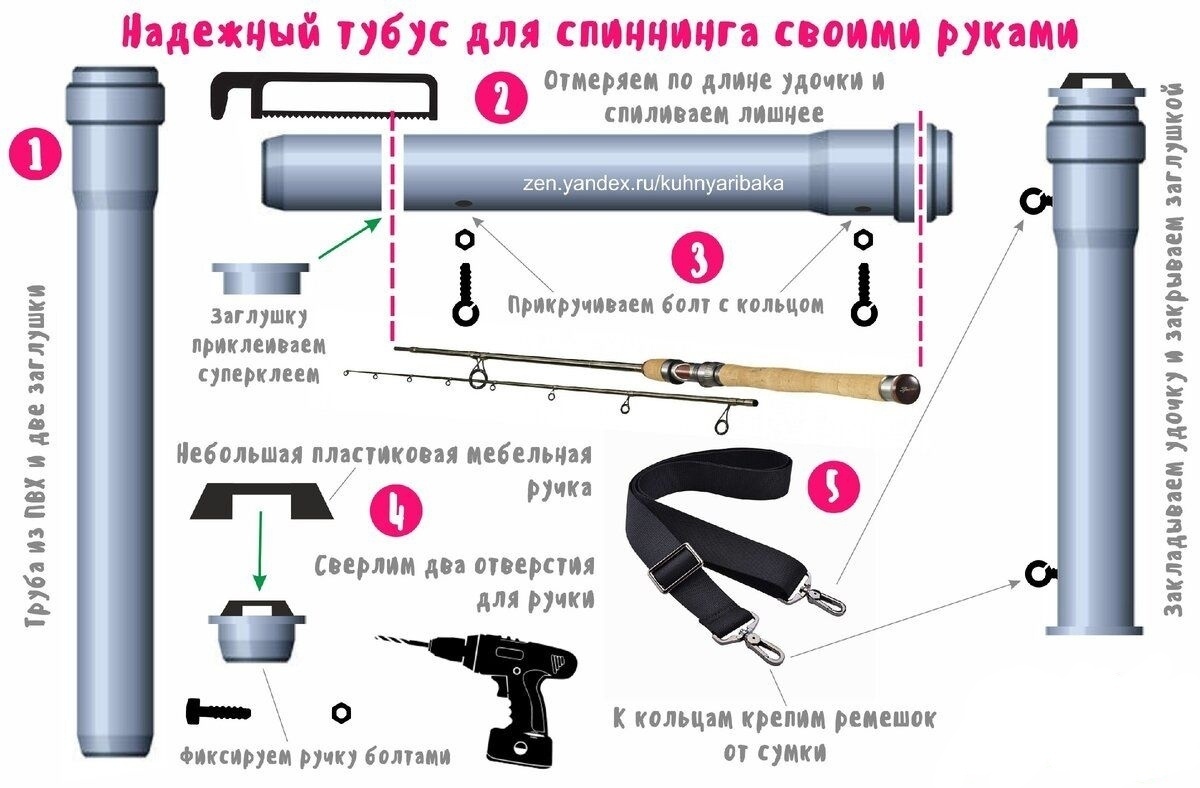 Надежный тубус для спиннинга своими руками

1

Труба из ПВХ и две заглушки

2

Отмеряем по длине удочки и спиливаем лишнее

zen.yandex.ru/kuhnyaribaka

Заглушку приклеиваем суперклеем

3

Прикручиваем болт с кольцом

Небольшая пластиковая мебельная ручка

4

Сверлим два отверстия для ручки

Фиксируем ручку болтами

5

К кольцам крепим ремешок от сумки

Закладываем удочку и закрываем заглушкой