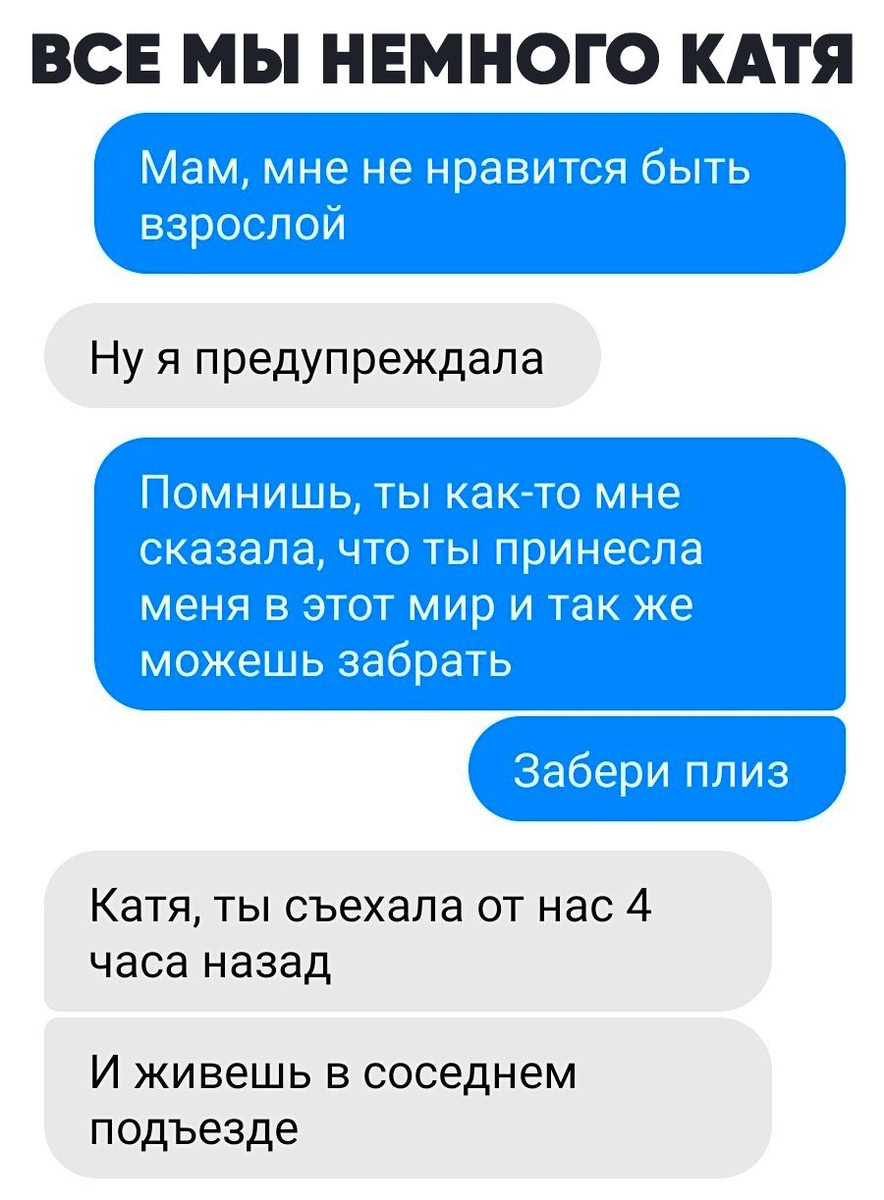 ВСЕ МЫ НЕМНОГО КАТЯ

Мам, мне не нравится быть взрослой

Ну я предупреждала

Помнишь, ты как-то мне сказала, что ты принесла меня в этот мир и так же можешь забрать

Забери плиз

Катя, ты съехала от нас 4 часа назад

И живешь в соседнем подъезде