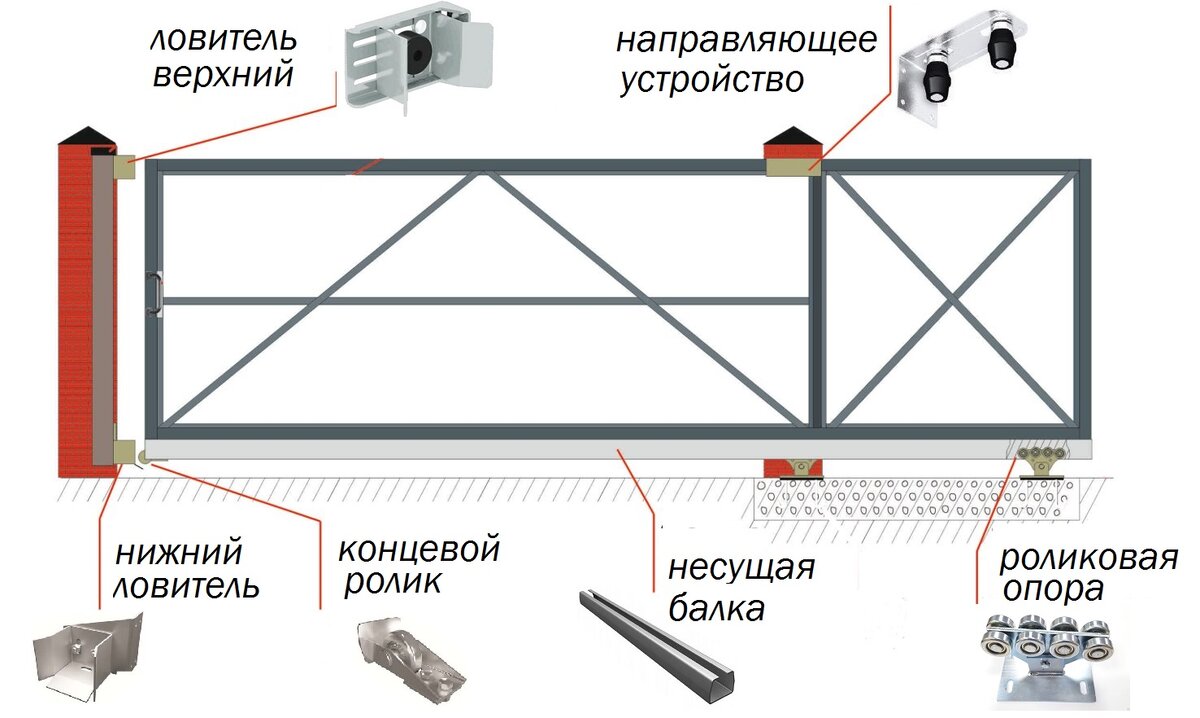 ловитель верхний

направляющее устройство

нижний ловитель

концевой ролик

несущая балка

роликовая опора