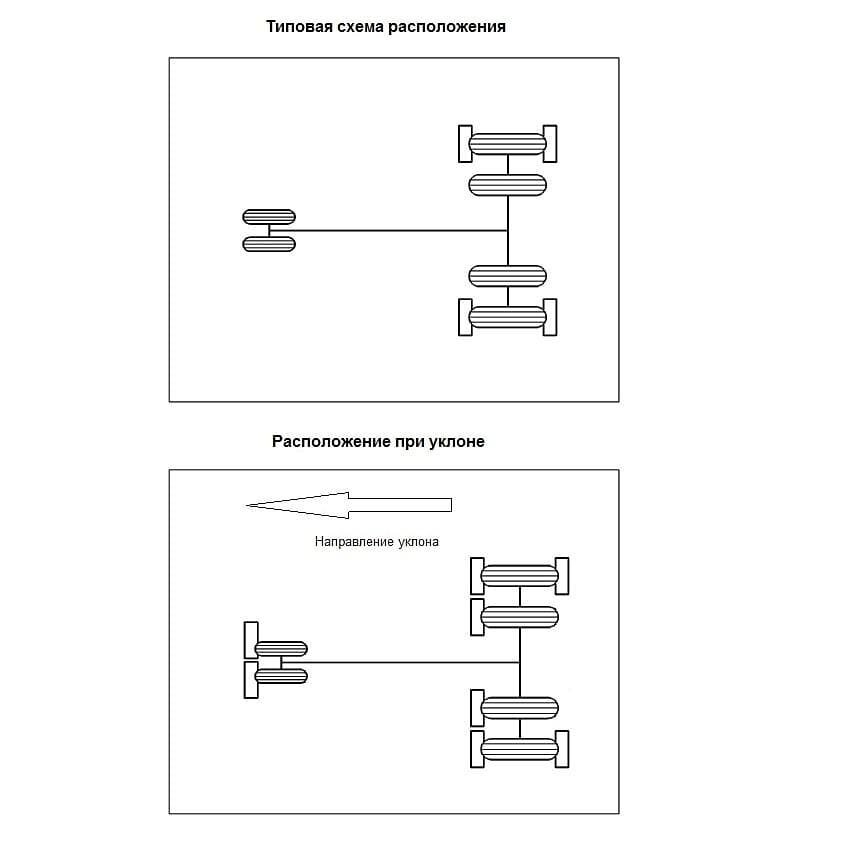 Типовая схема расположения

Расположение при уклоне

Направление уклона