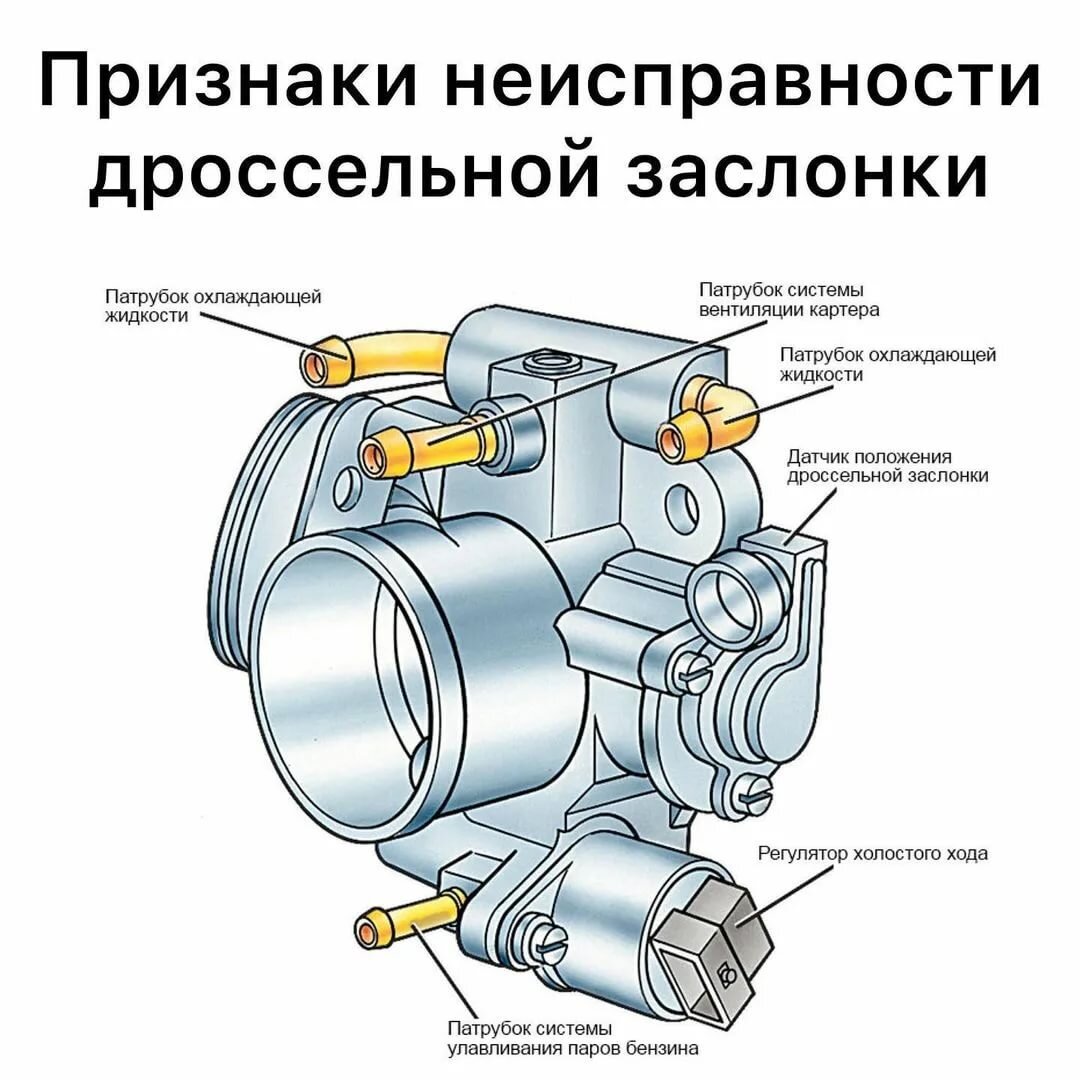 Признаки неисправности дроссельной заслонки

Патрубок охлаждающей жидкости

Патрубок системы вентиляции картера

Патрубок охлаждающей жидкости

Датчик положения дроссельной заслонки

Регулятор холостого хода

Патрубок системы улавливания паров бензина