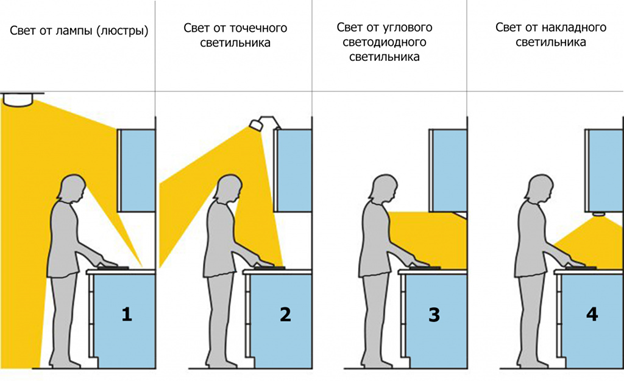 Свет от лампы (люстры)

Свет от точечного светильника

Свет от углового светодиодного светильника

Свет от накладного светильника

1

2

3

4