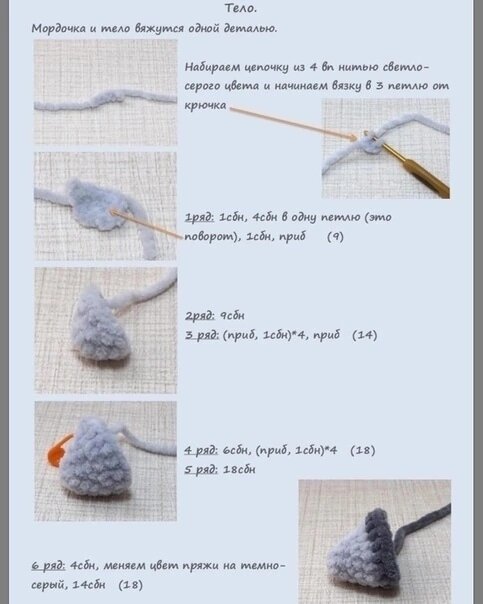 Тело.

Мордочка и тело вяжутся одной деталью.

Набираем цепочку из 4 вп нитью светло-серого цвета и начинаем вязку в 3 петлю от крючка

1ряд: 1сбн, 4сбн в одну петлю (это поворот), 1сбн, приб (9)

2ряд: 9сбн
3 ряд: (приб, 1сбн)*4, приб (14)

4 ряд: 6сбн, (приб, 1сбн)*4 (18)
5 ряд: 18сбн

6 ряд: 4сбн, меняем цвет пряжи на темно-серый, 14сбн (18)